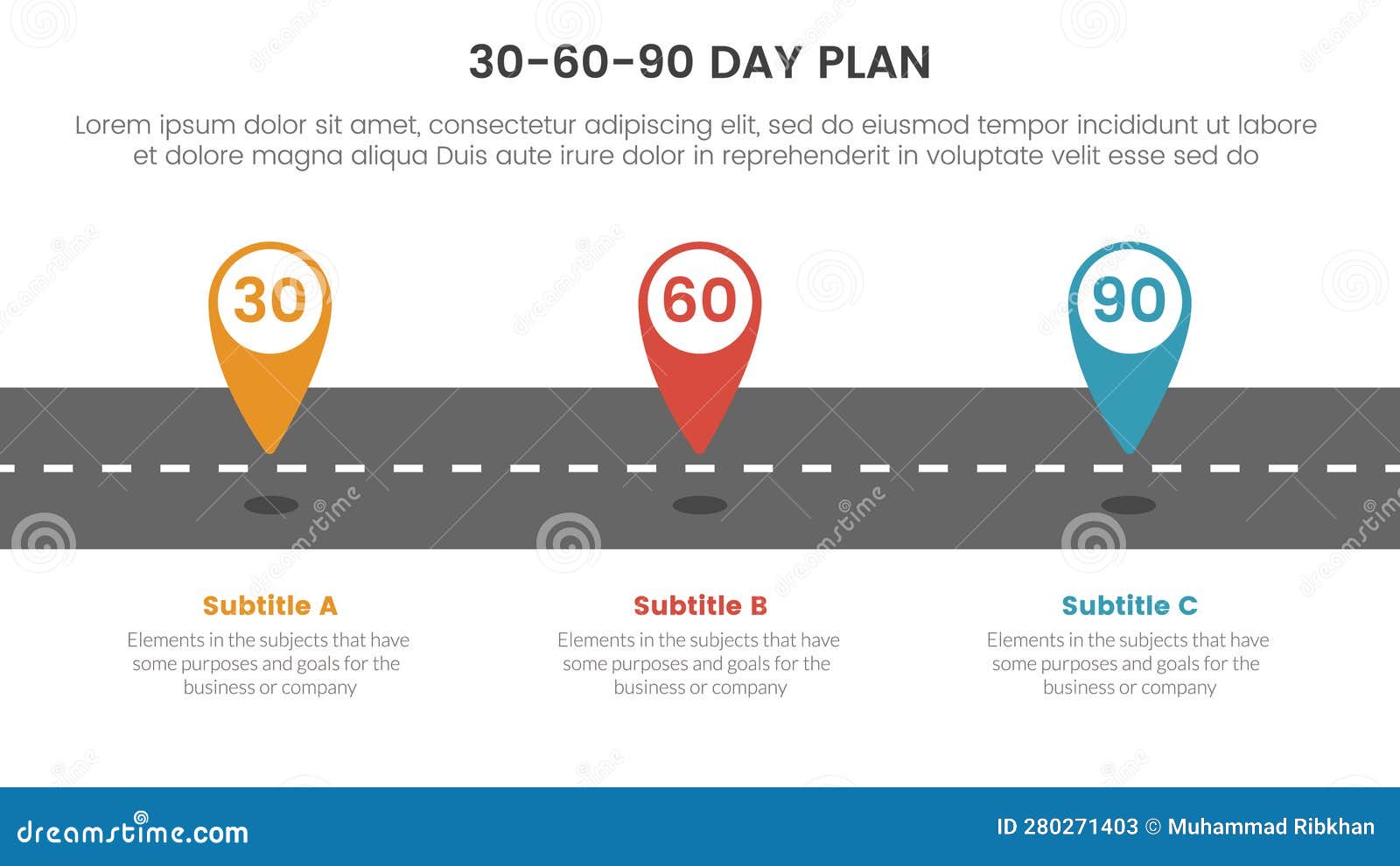 30-60-90 DAY PLAN

Lorem ipsum dolor sit amet, consectetur adipiscing elit, sed do eiusmod tempor incididunt ut labore et dolore magna aliqua Duis aute irure dolor in reprehenderit in voluptate velit esse sed do

30

60

90

Subtitle A

Elements in the subjects that have some purposes and goals for the business or company

Subtitle B

Elements in the subjects that have some purposes and goals for the business or company

Subtitle C

Elements in the subjects that have some purposes and goals for the business or company

dreamstime.com

ID 280271403 © Muhammad Ribkhan