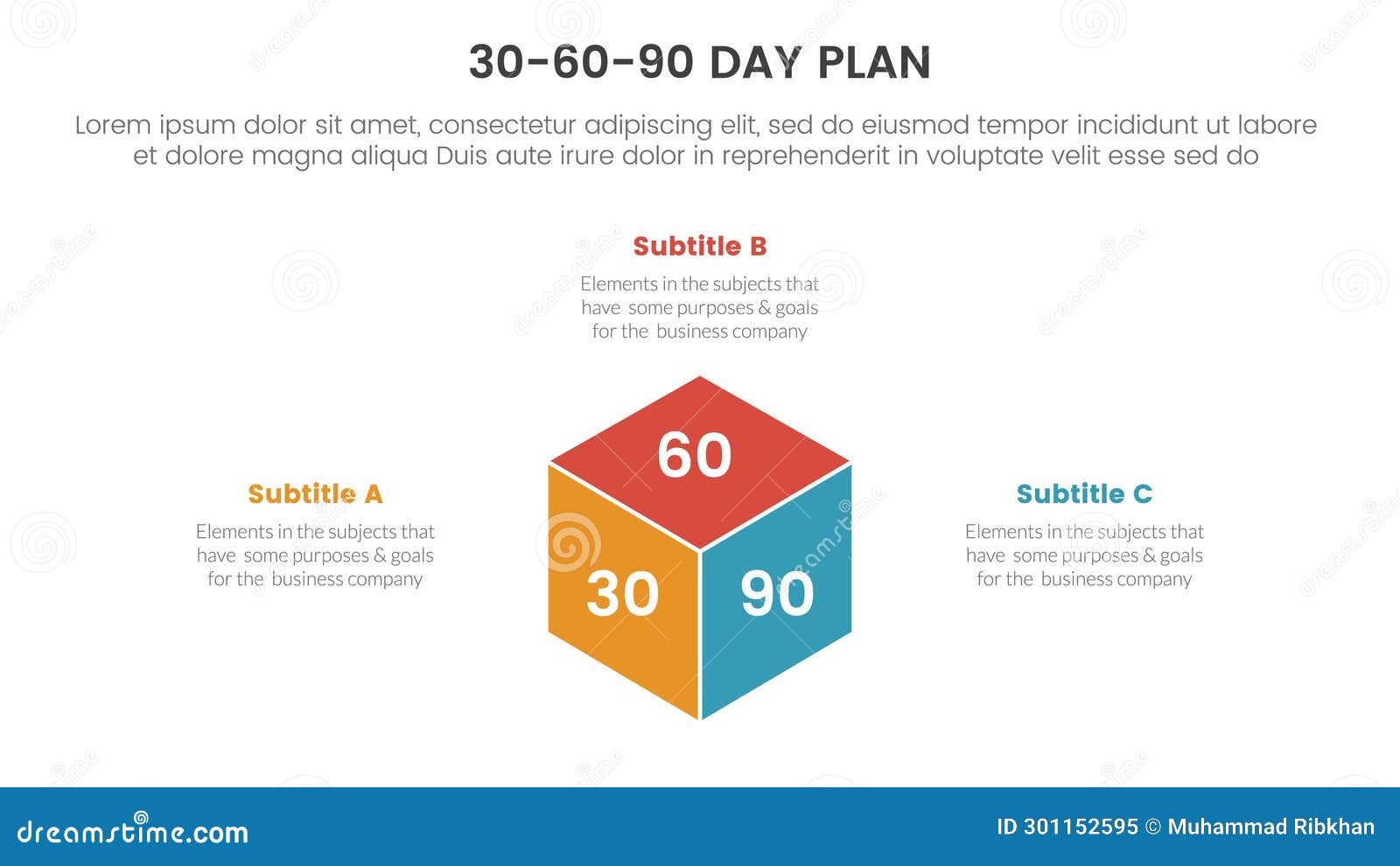 30-60-90 DAY PLAN

Lorem ipsum dolor sit amet, consectetur adipiscing elit, sed do eiusmod tempor incididunt ut labore et dolore magna aliqua Duis aute irure dolor in reprehenderit in voluptate velit esse sed do

Subtitle B
Elements in the subjects that have some purposes & goals for the business company

Subtitle A
Elements in the subjects that have some purposes & goals for the business company

60

30

90

Subtitle C
Elements in the subjects that have some purposes & goals for the business company

dreamstime.com

ID 301152595 © Muhammad Ribkhan