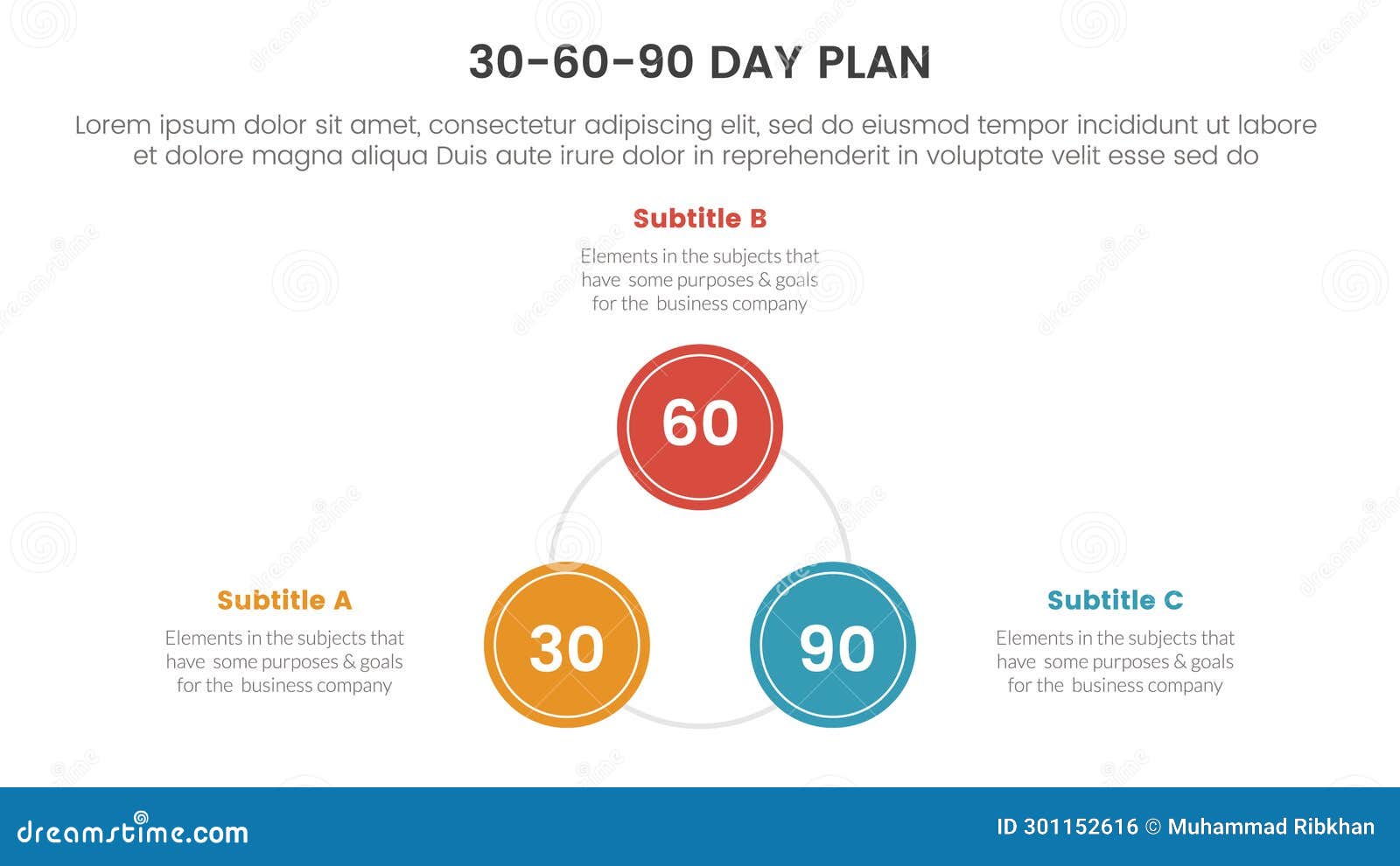 30-60-90 DAY PLAN

Lorem ipsum dolor sit amet, consectetur adipiscing elit, sed do eiusmod tempor incididunt ut labore et dolore magna aliqua Duis aute irure dolor in reprehenderit in voluptate velit esse sed do

Subtitle B

Elements in the subjects that have some purposes & goals for the business company

60

Subtitle A

Elements in the subjects that have some purposes & goals for the business company

30

90

Subtitle C

Elements in the subjects that have some purposes & goals for the business company

dreamstime.com

ID 301152616 © Muhammad Ribkhan