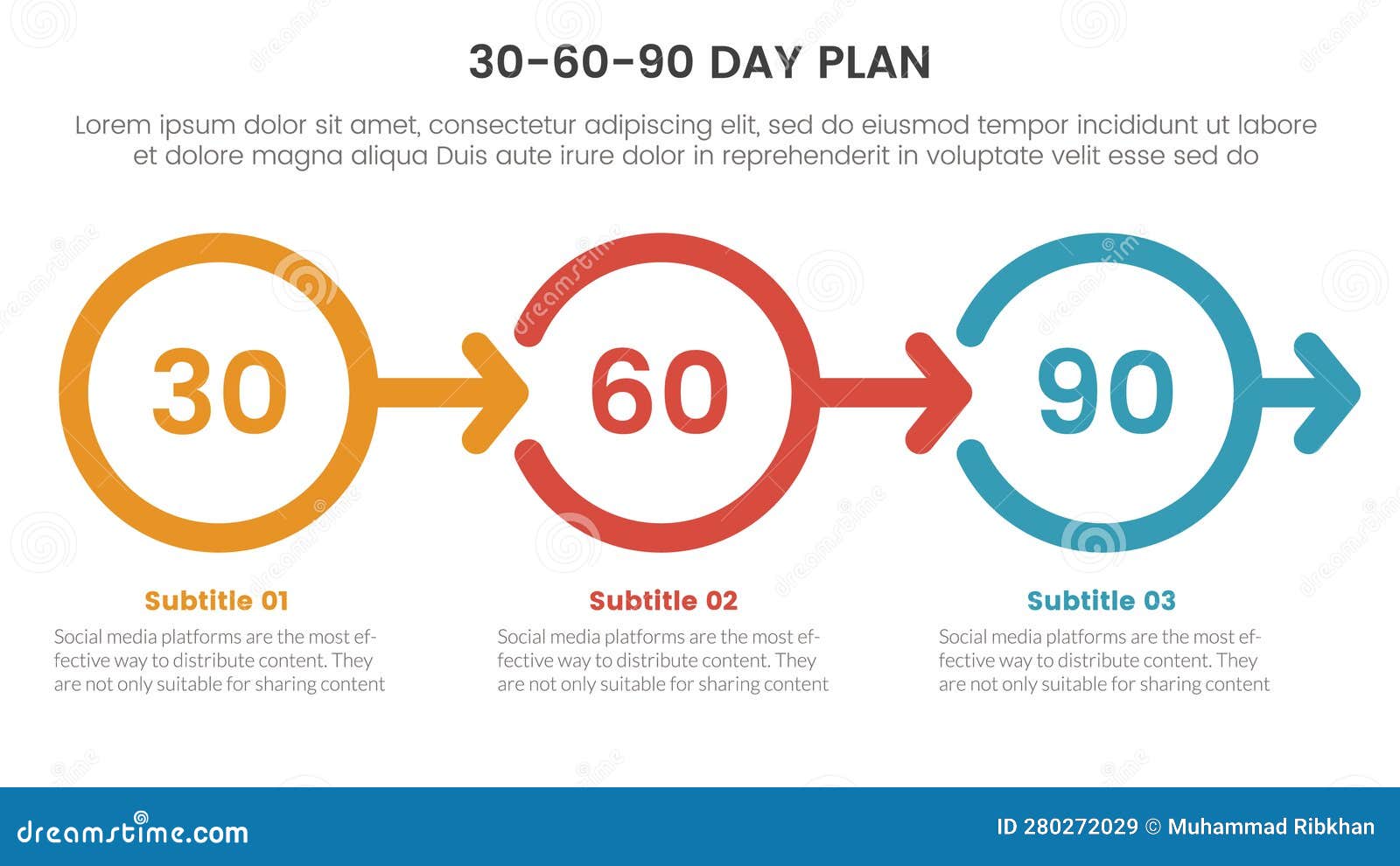 30-60-90 DAY PLAN

Lorem ipsum dolor sit amet, consectetur adipiscing elit, sed do eiusmod tempor incididunt ut labore et dolore magna aliqua Duis aute irure dolor in reprehenderit in voluptate velit esse sed do

30

60

90

Subtitle 01

Social media platforms are the most effective way to distribute content. They are not only suitable for sharing content

Subtitle 02

Social media platforms are the most effective way to distribute content. They are not only suitable for sharing content

Subtitle 03

Social media platforms are the most effective way to distribute content. They are not only suitable for sharing content

dreamstime.com

ID 280272029 © Muhammad Ribkhan