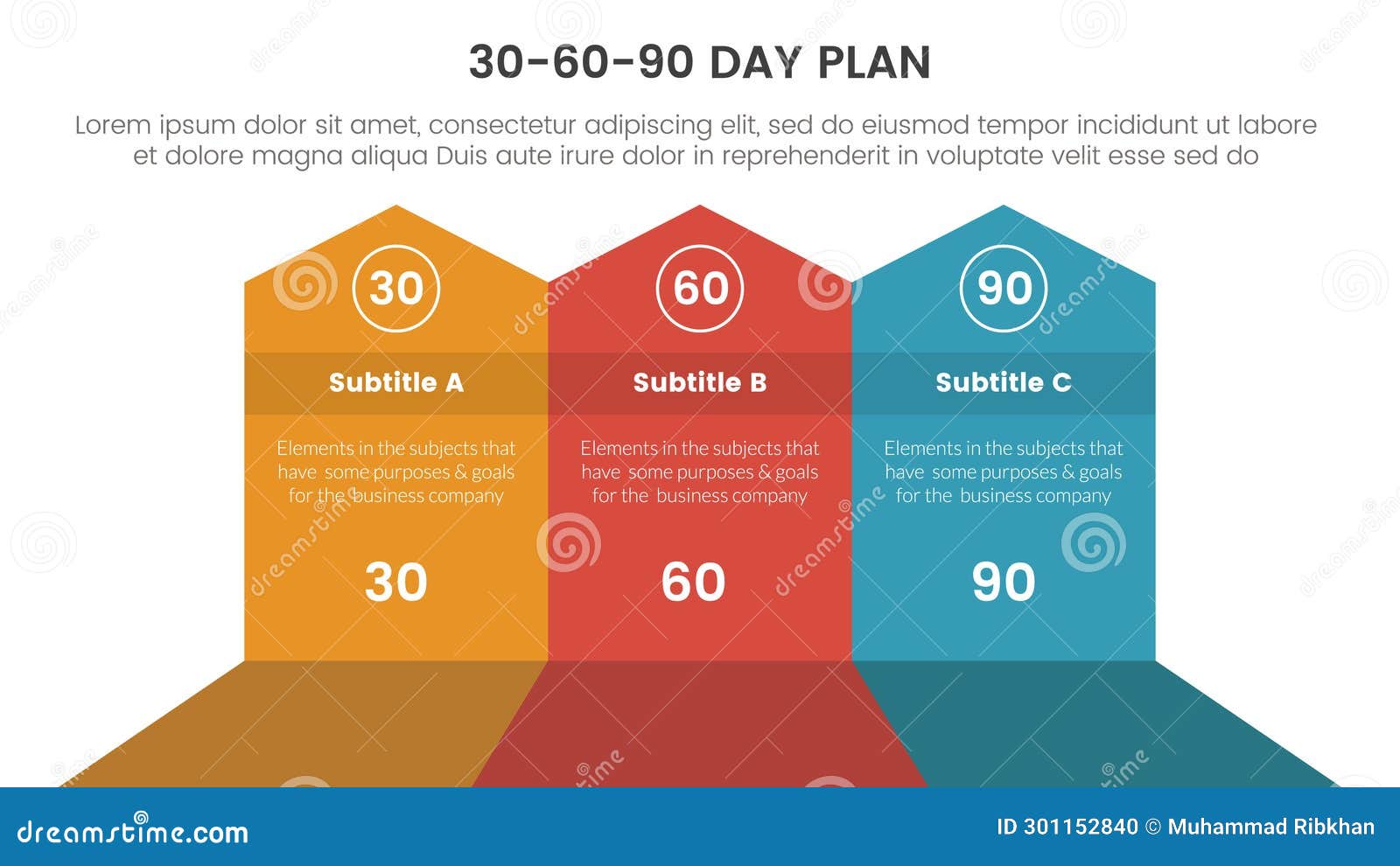 30-60-90 DAY PLAN

Lorem ipsum dolor sit amet, consectetur adipiscing elit, sed do eiusmod tempor incididunt ut labore et dolore magna aliqua Duis aute irure dolor in reprehenderit in voluptate velit esse sed do

30

Subtitle A

Elements in the subjects that have some purposes & goals for the business company

30

60

Subtitle B

Elements in the subjects that have some purposes & goals for the business company

60

90

Subtitle C

Elements in the subjects that have some purposes & goals for the business company

90

dreamstime.com

ID 301152840 © Muhammad Ribkhan