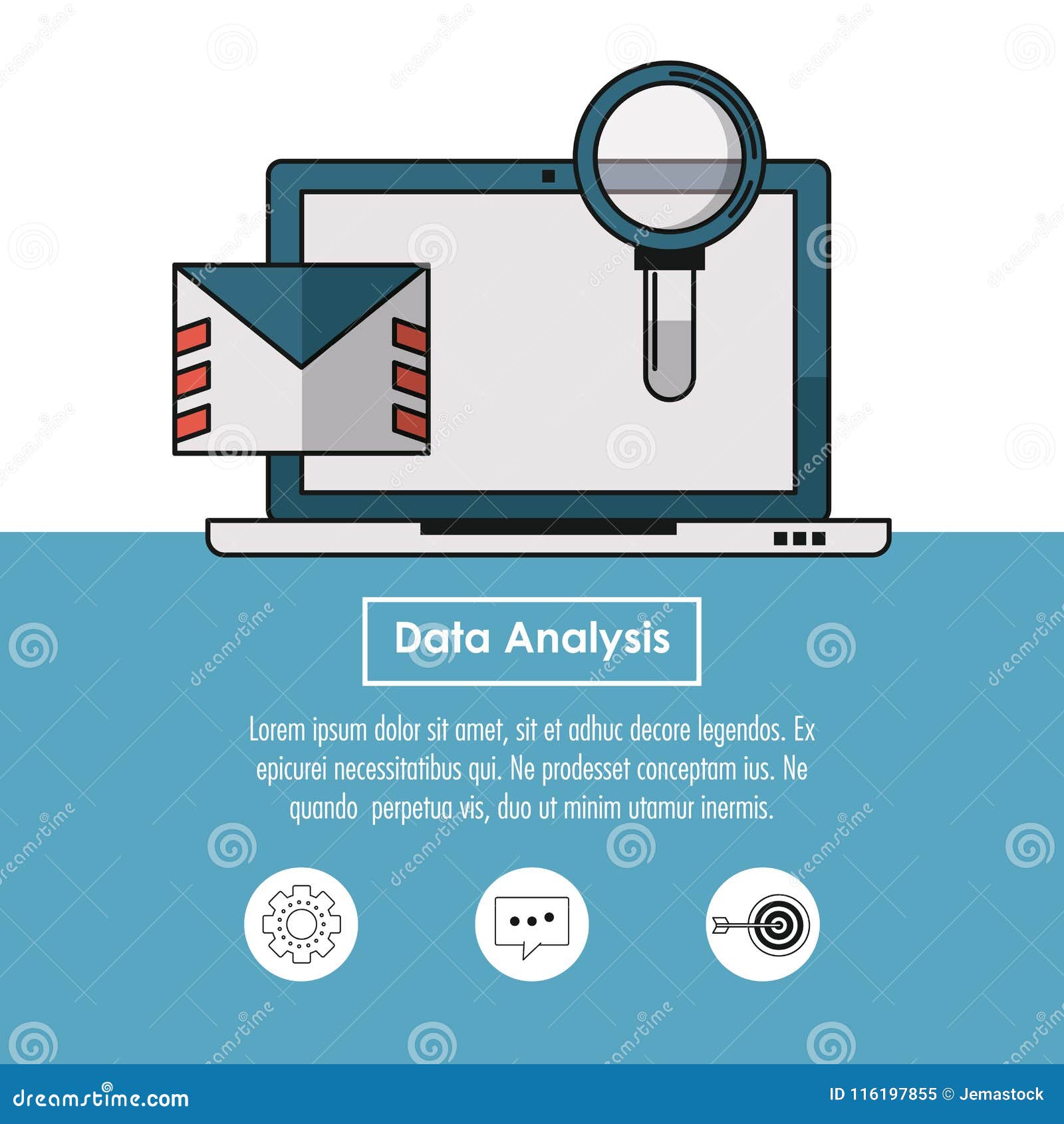 Data Analysis

Lorem ipsum dolor sit amet, sit et adhuc decore legendos. Ex epicurei necessitatibus qui. Ne prodesset conceptam ius. Ne quando perpetua vis, duo ut minim utamur inermis.

dreamstime.com

ID 116197855 © Jemastock