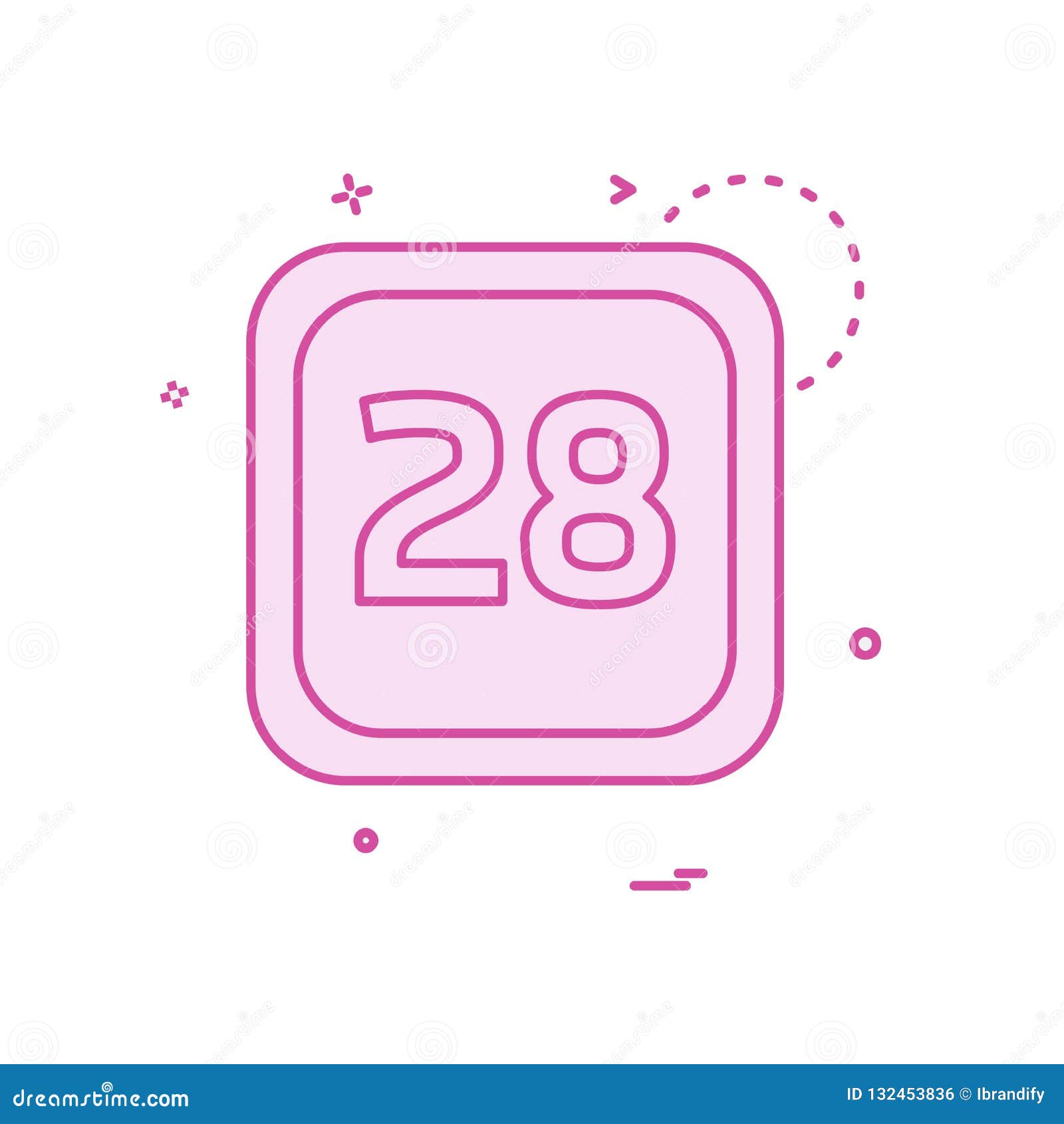 28

dreamstime.com

ID 132453836 © Ibrandify