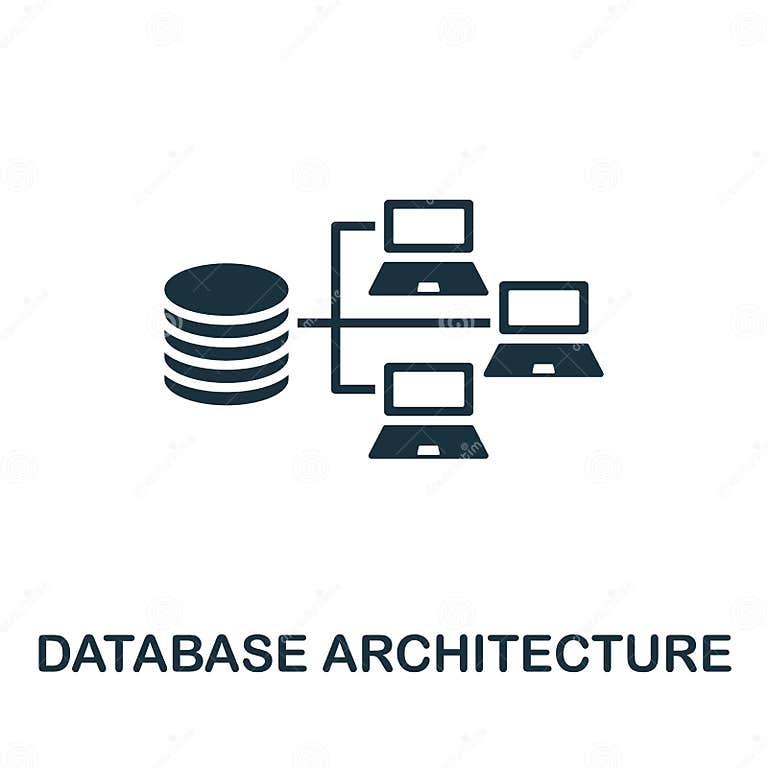 DATABASE ARCHITECTURE