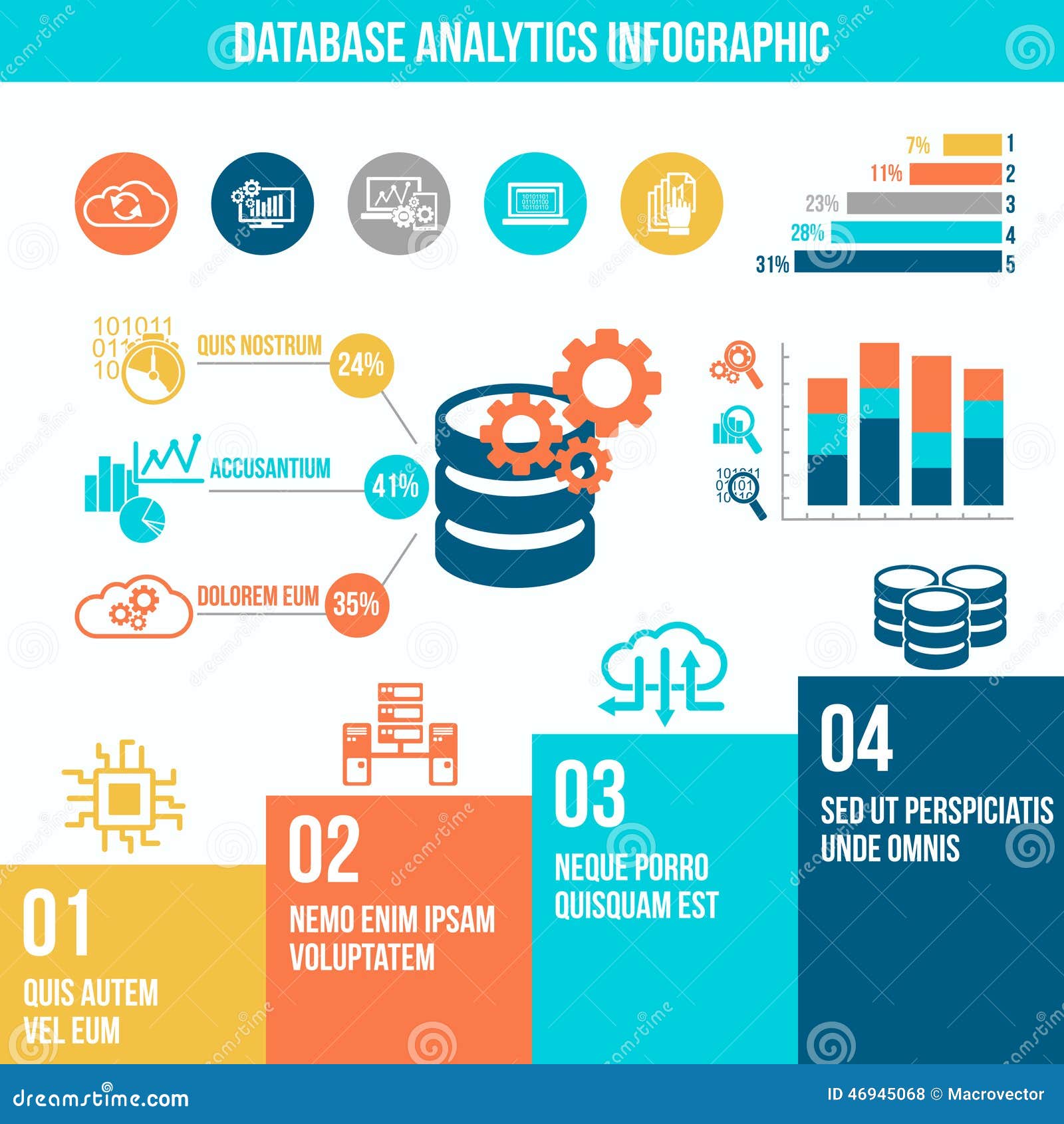 DATABASE ANALYTICS INFOGRAPHIC

7% 1
11% 2
23% 3
28% 4
31% 5

101011
011
10

QUIS NOSTRUM 24%

ACCUSANTIUM 41%

DOLOREM EUM 35%

01
QUIS AUTEM VEL EUM

02
NEMO ENIM IPSAM VOLUPTATEM

03
NEQUE PORRO QUISQUAM EST

04
SED UT PERSPICIATIS UNDE OMNIS

dreamstime.com

ID 46945068 © Macrovector