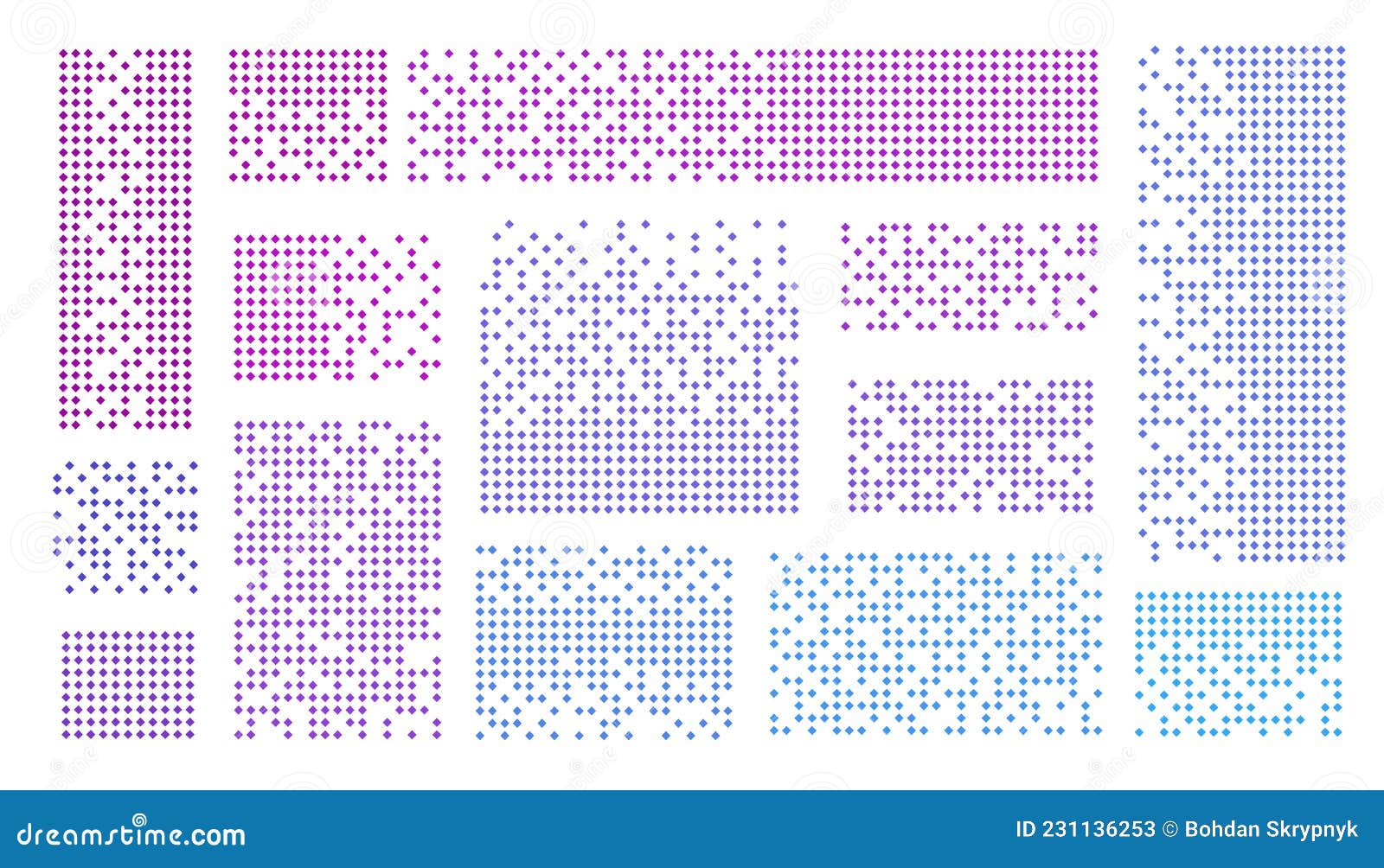 dreamstime.com

ID 231136253 © Bohdan Skrypnyk