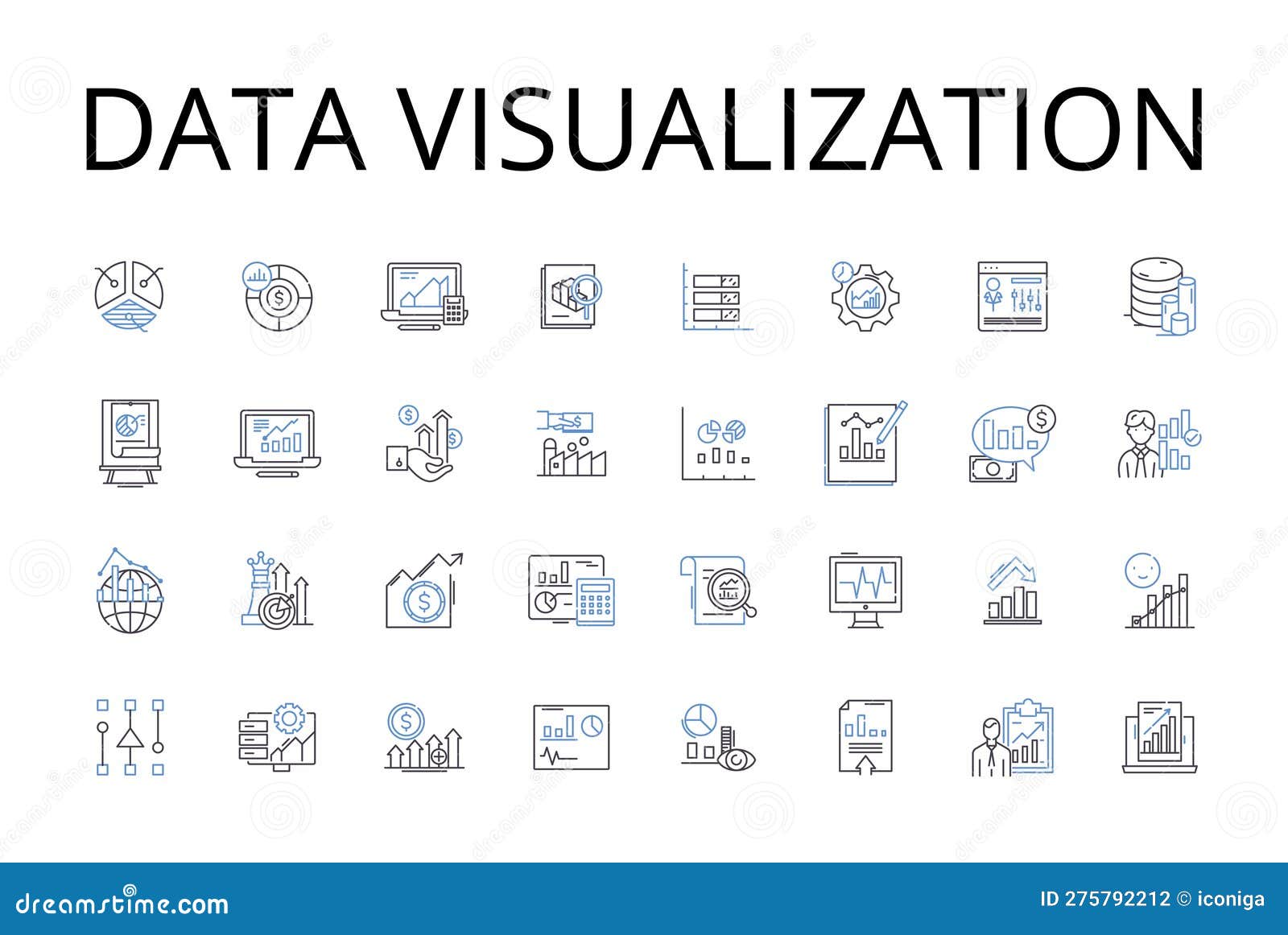 DATA VISUALIZATION

dreamstime.com

ID 275792212 © iconiga