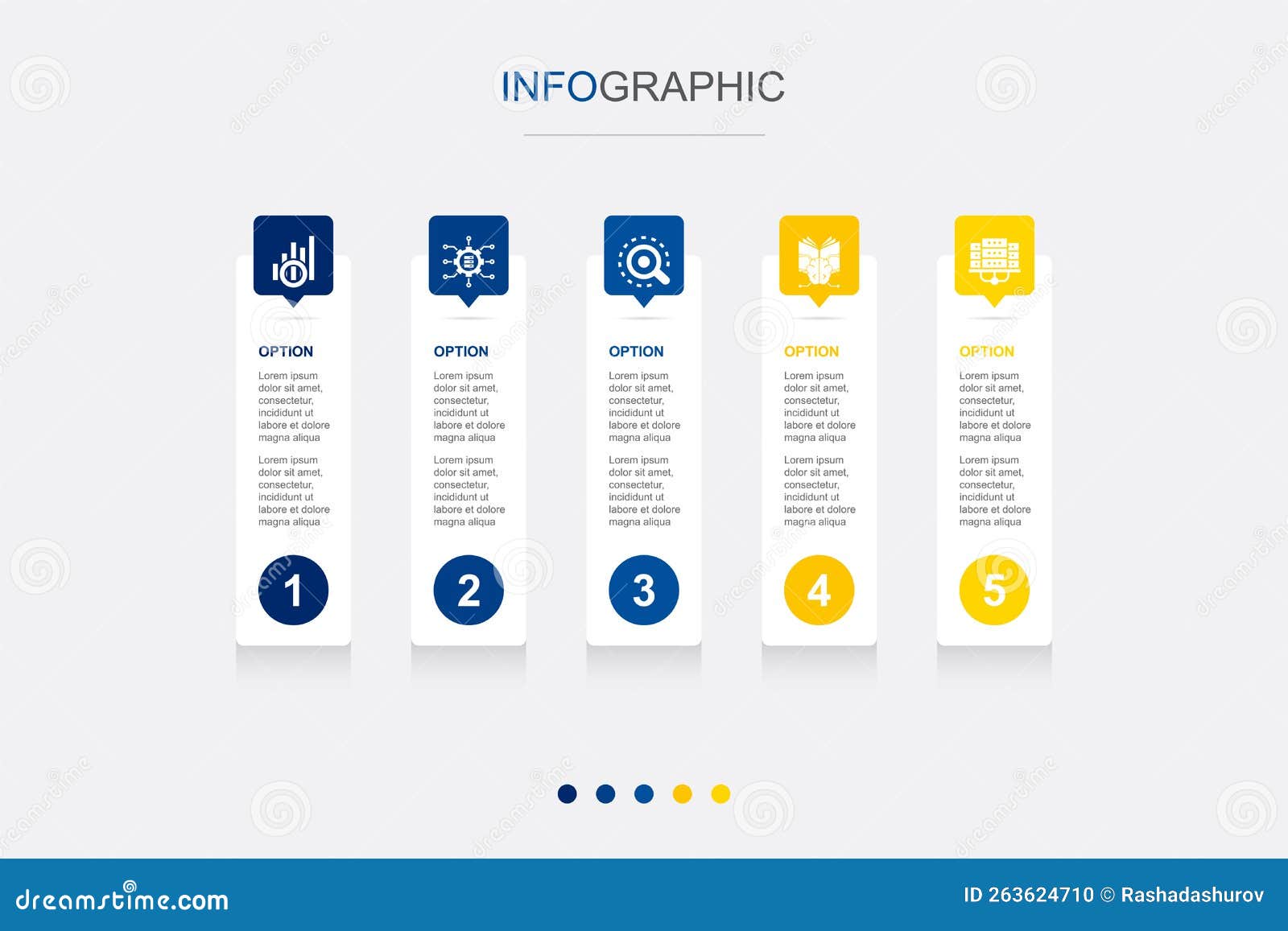 INFOGRAPHIC

OPTION

Lorem ipsum dolor sit amet, consectetur, incididunt ut labore et dolore magna aliqua

Lorem ipsum dolor sit amet, consectetur, incididunt ut labore et dolore magna aliqua

1

OPTION

Lorem ipsum dolor sit amet, consectetur, incididunt ut labore et dolore magna aliqua

Lorem ipsum dolor sit amet, consectetur, incididunt ut labore et dolore magna aliqua

2

OPTION

Lorem ipsum dolor sit amet, consectetur, incididunt ut labore et dolore magna aliqua

Lorem ipsum dolor sit amet, consectetur, incididunt ut labore et dolore magna aliqua

3

OPTION

Lorem ipsum dolor sit amet, consectetur, incididunt ut labore et dolore magna aliqua

Lorem ipsum dolor sit amet, consectetur, incididunt ut labore et dolore magna aliqua

4

OPTION

Lorem ipsum dolor sit amet, consectetur, incididunt ut labore et dolore magna aliqua

Lorem ipsum dolor sit amet, consectetur, incididunt ut labore et dolore magna aliqua

5

dreamstime.com

ID 263624710 © Rashadashurov