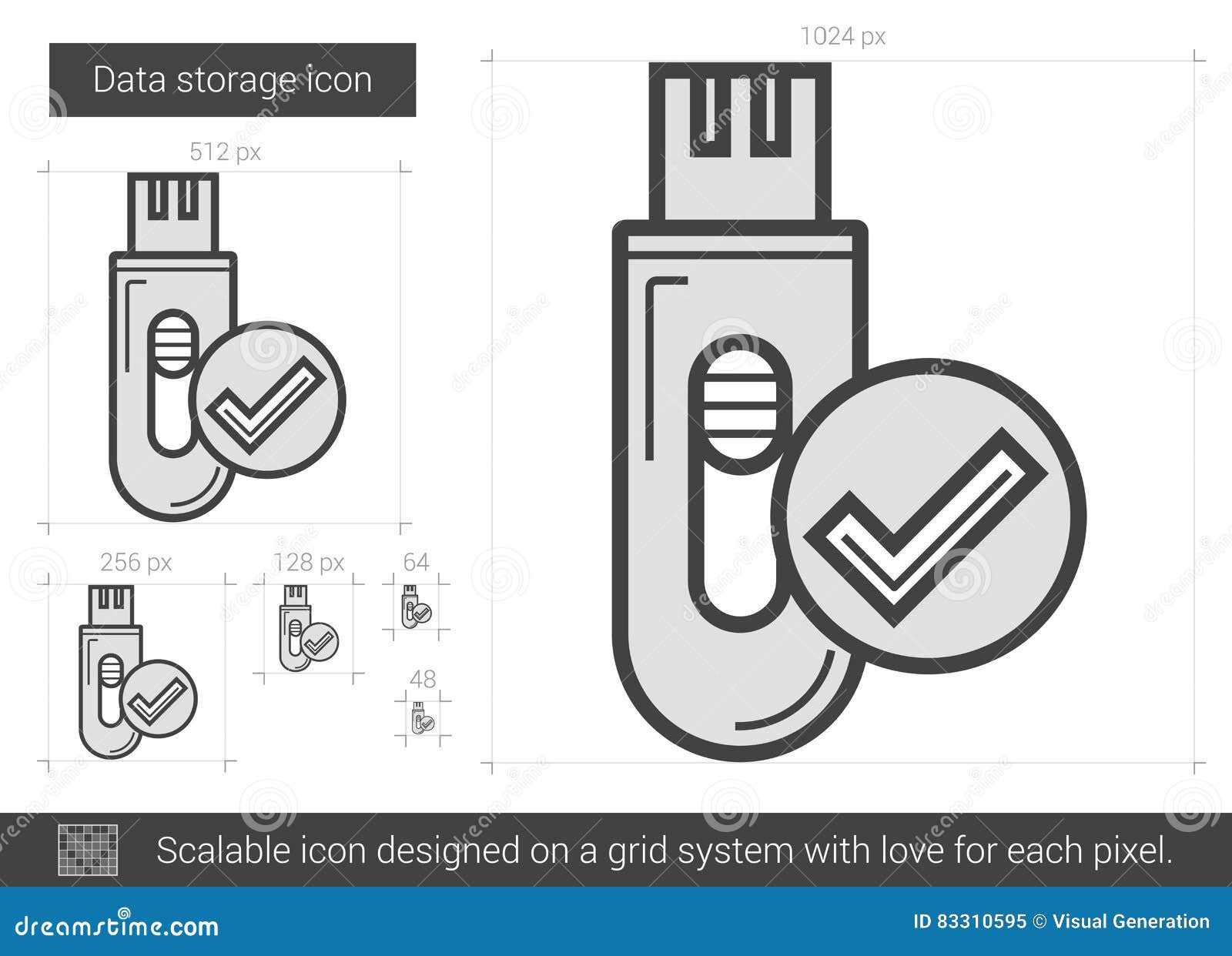 Data storage icon

512 px

256 px

128 px

64

48

1024 px

Scalable icon designed on a grid system with love for each pixel.

dreamstime.com

ID 83310595 © Visual Generation