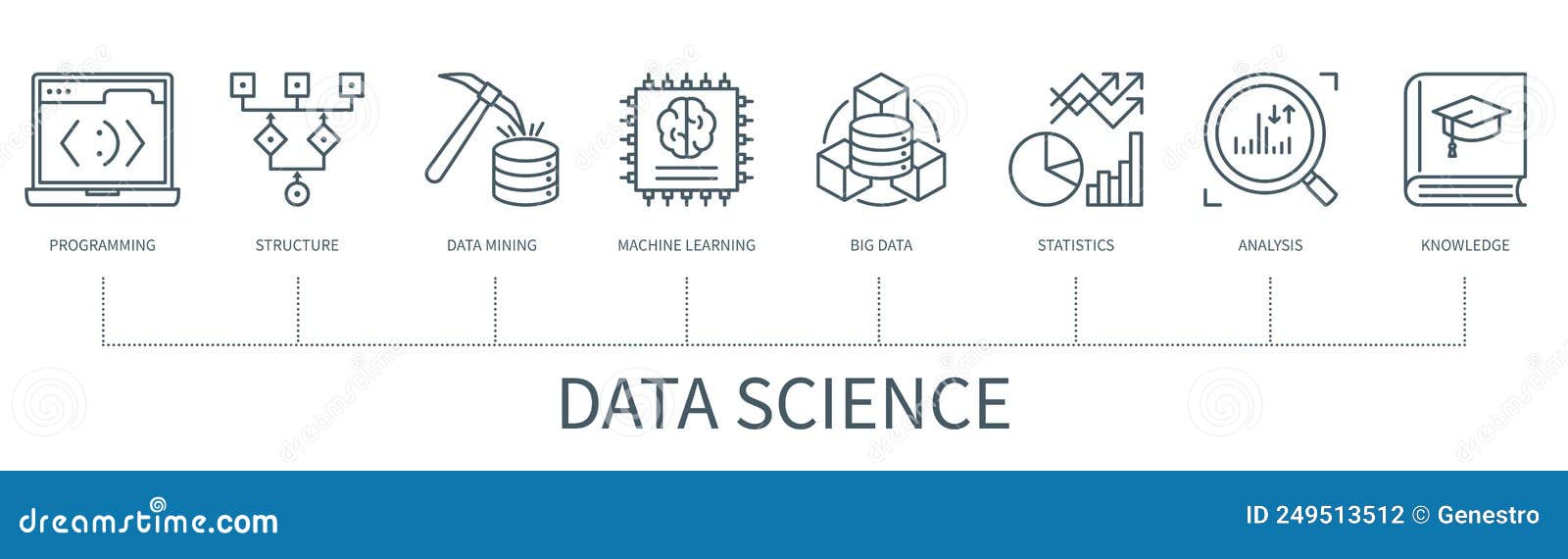 PROGRAMMING
STRUCTURE
DATA MINING
MACHINE LEARNING
BIG DATA
STATISTICS
ANALYSIS
KNOWLEDGE

DATA SCIENCE

dreamstime.com
ID 249513512 © Genestro