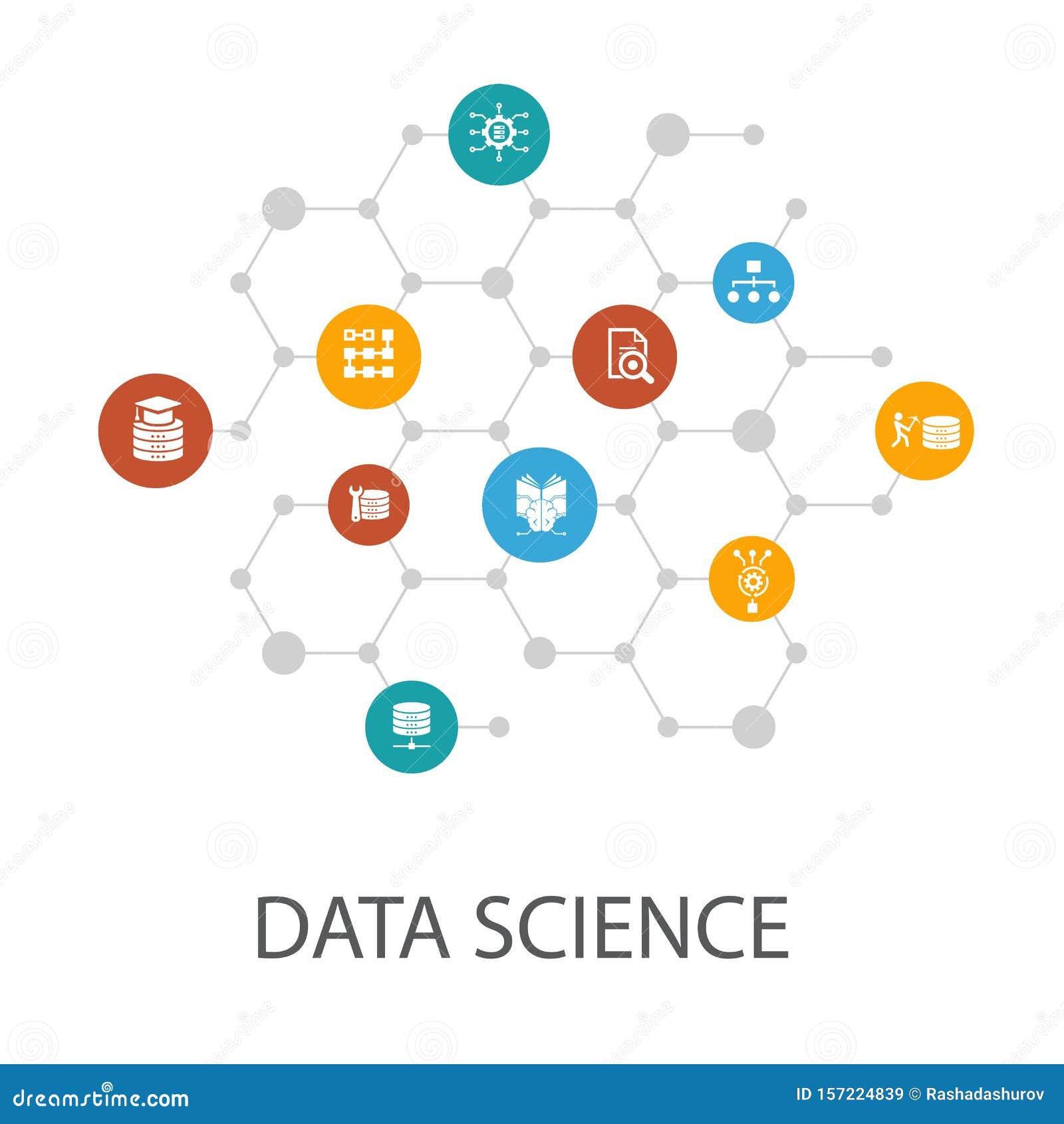 DATA SCIENCE

dreamstime.com

ID 157224839 © Rashadashurov