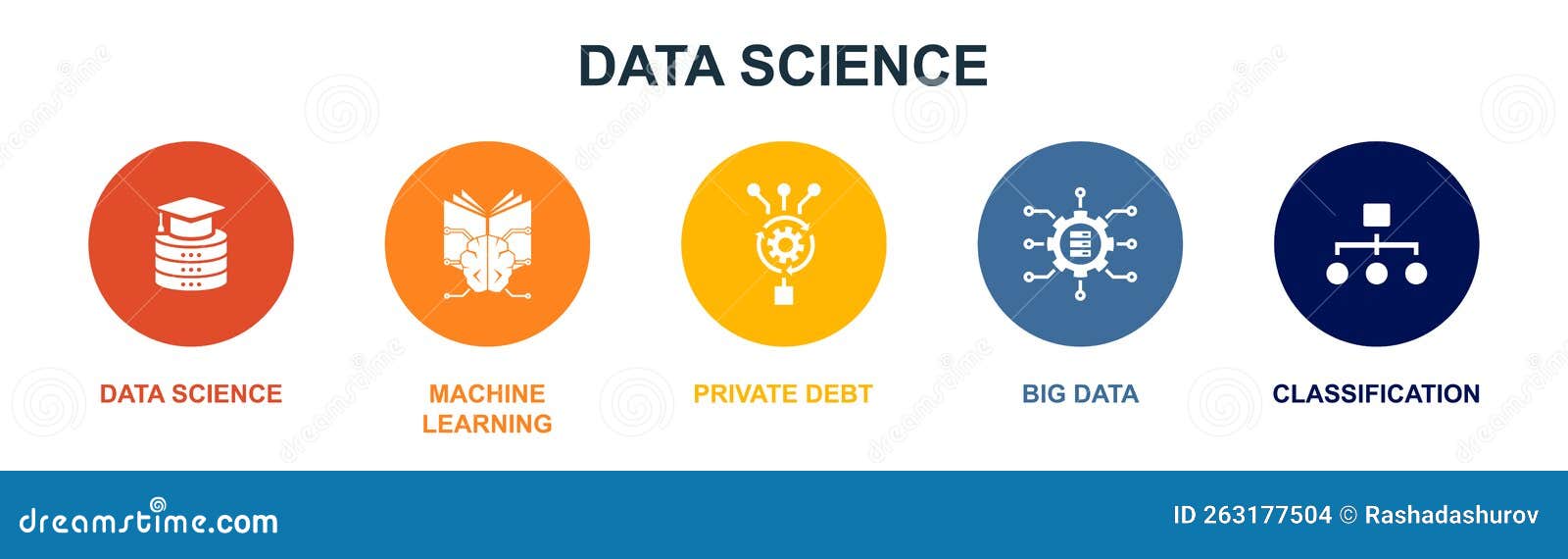 DATA SCIENCE

DATA SCIENCE

MACHINE LEARNING

PRIVATE DEBT

BIG DATA

CLASSIFICATION

dreamstime.com

ID 263177504 © Rashadashurov