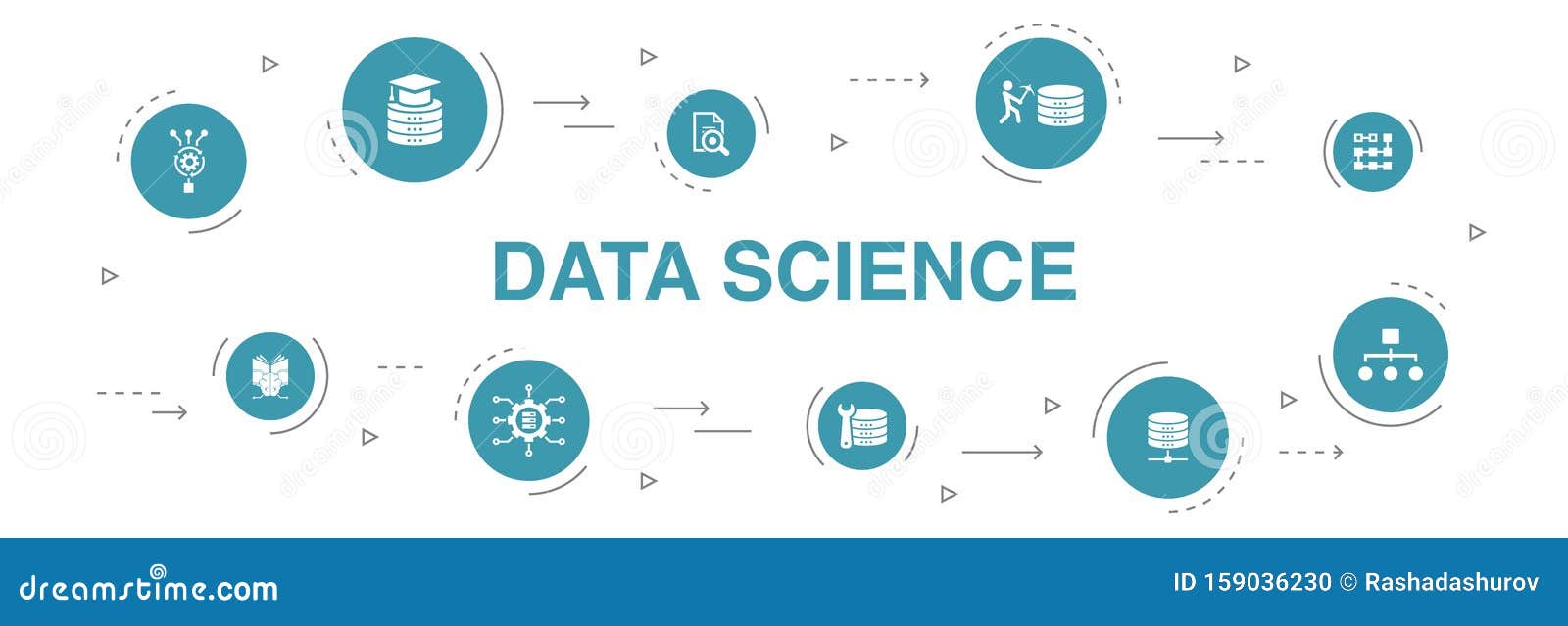 DATA SCIENCE

dreamstime.com

ID 159036230 © Rashadashurov