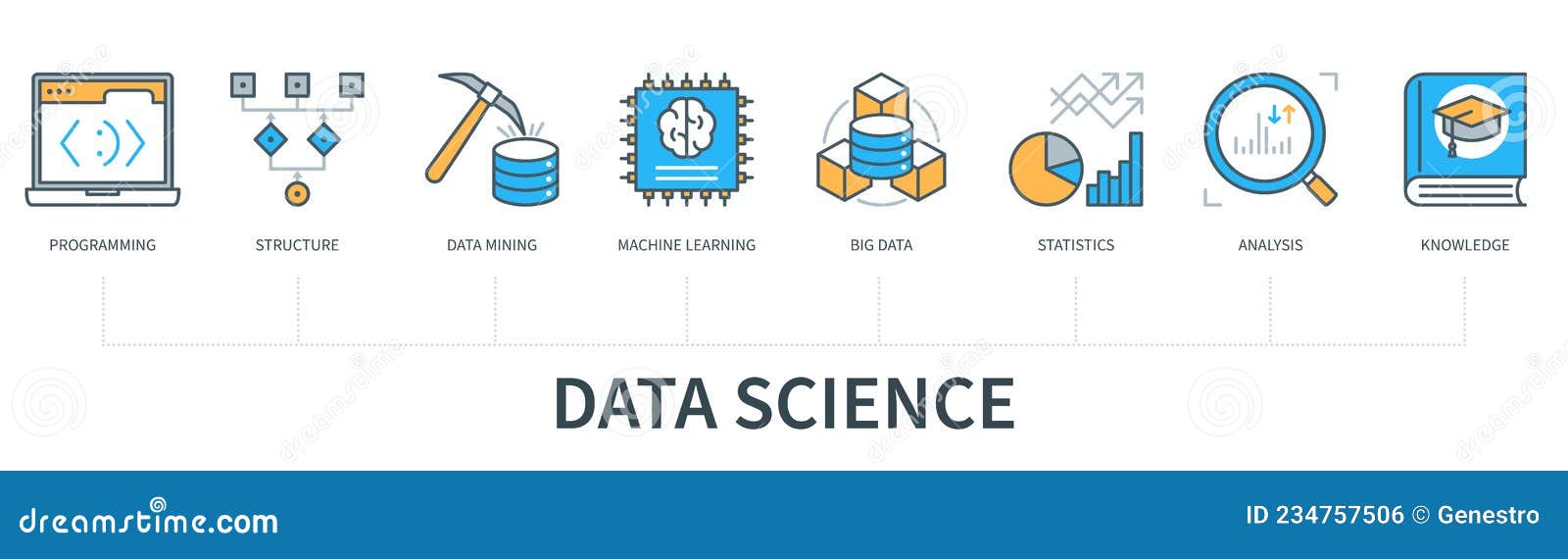 PROGRAMMING
STRUCTURE
DATA MINING
MACHINE LEARNING
BIG DATA
STATISTICS
ANALYSIS
KNOWLEDGE

DATA SCIENCE

dreamstime.com
ID 234757506 © Genestro