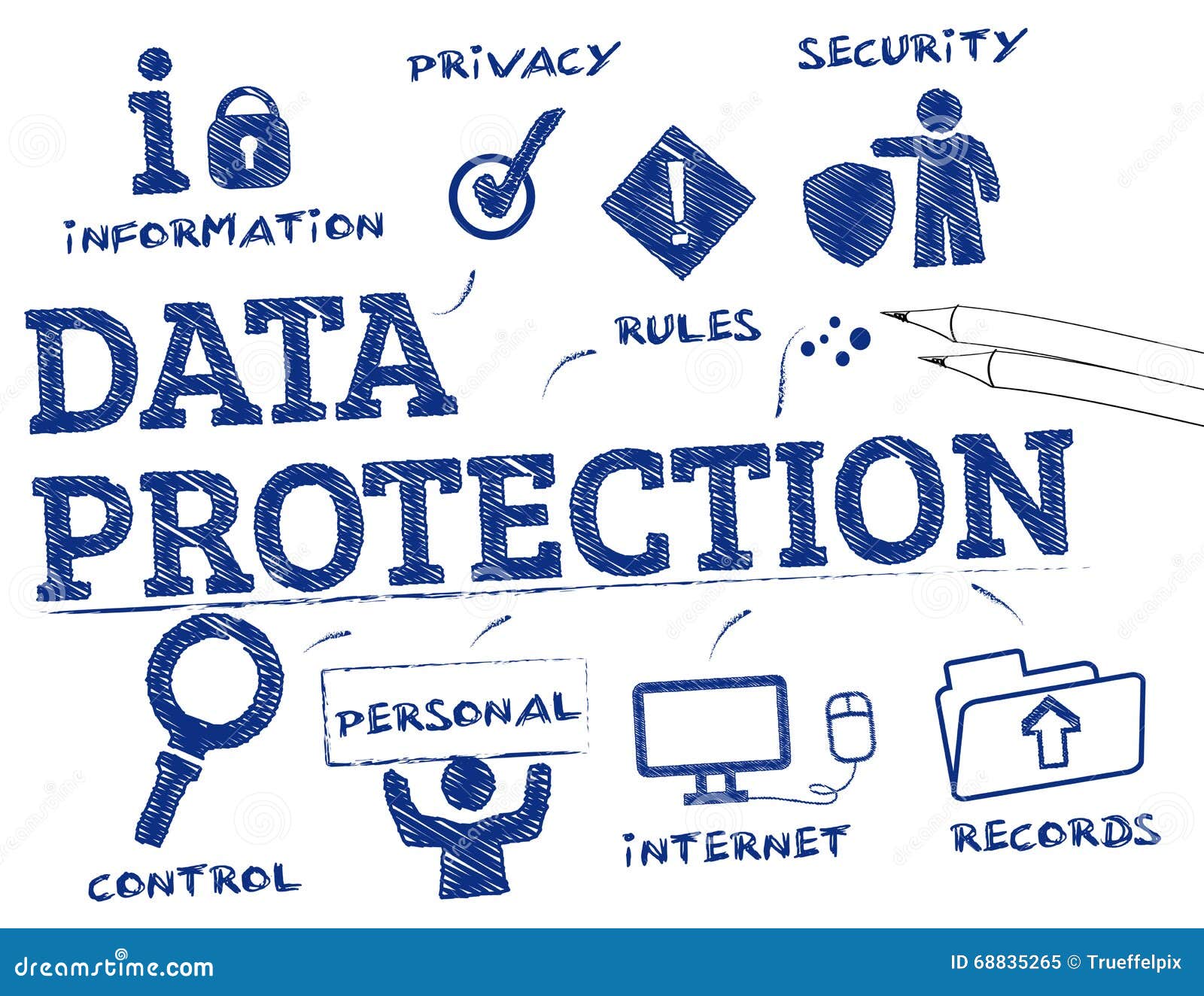 PRIVACY

SECURITY

INFORMATION

RULES

DATA PROTECTION

PERSONAL

CONTROL

INTERNET

RECORDS

dreamstime.com

ID 68835265 © Trueffelpix