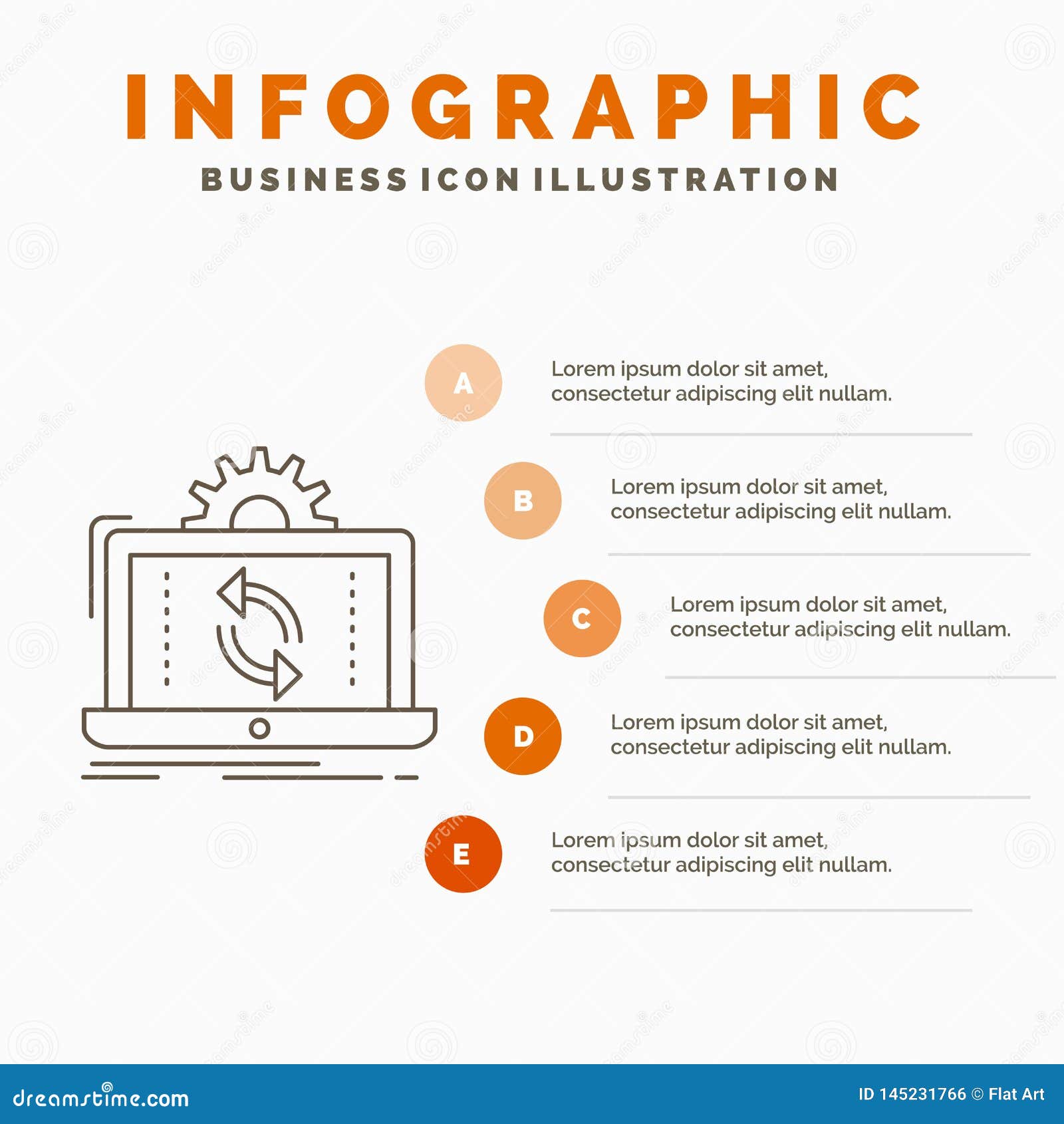 INFOGRAPHIC

BUSINESS ICON ILLUSTRATION

A

Lorem ipsum dolor sit amet, consectetur adipiscing elit nullam.

B

Lorem ipsum dolor sit amet, consectetur adipiscing elit nullam.

C

Lorem ipsum dolor sit amet, consectetur adipiscing elit nullam.

D

Lorem ipsum dolor sit amet, consectetur adipiscing elit nullam.

E

Lorem ipsum dolor sit amet, consectetur adipiscing elit nullam.

dreamstime.com

ID 145231766 © Flat Art