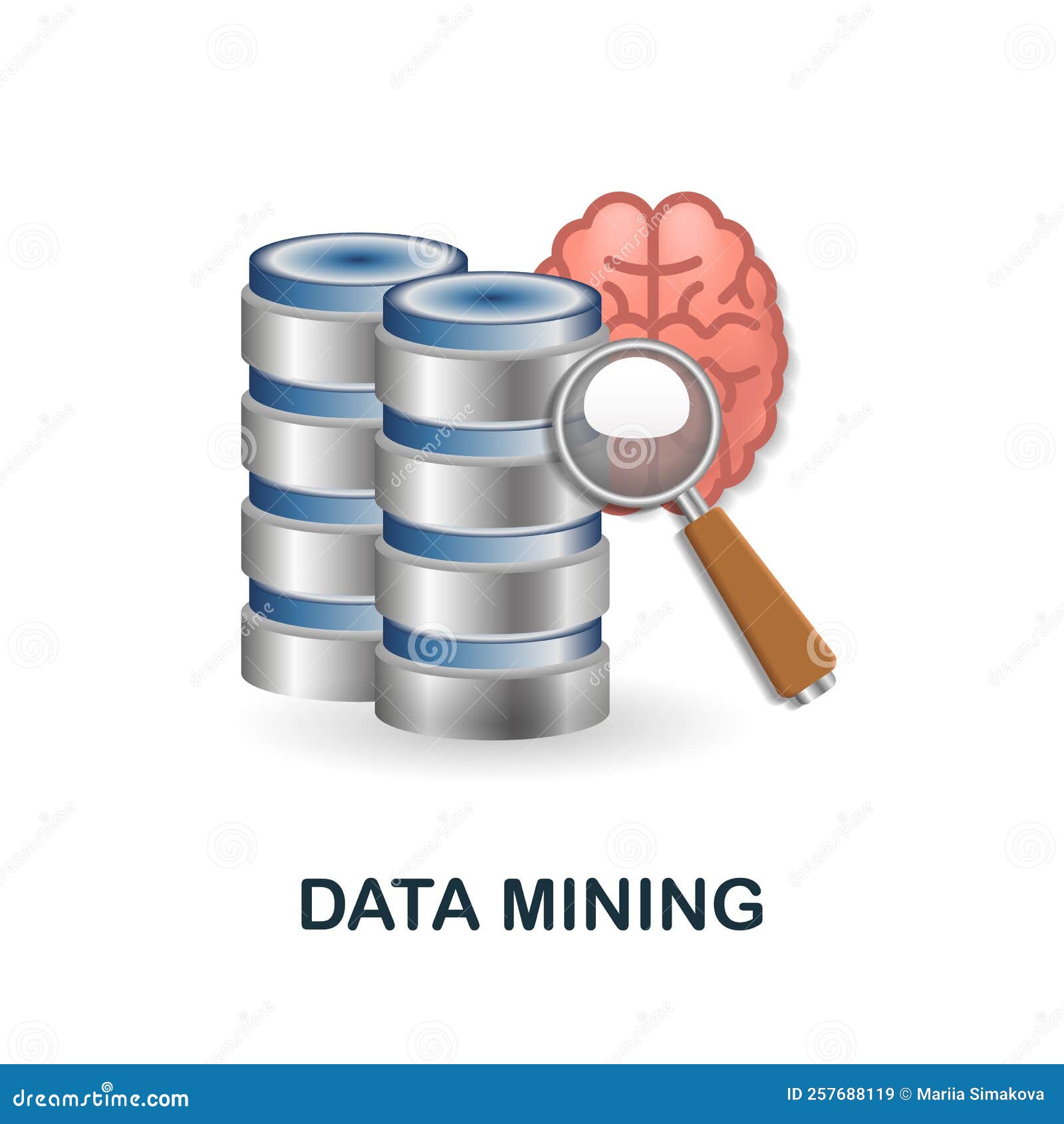 DATA MINING

dreamstime.com

ID 257688119 © Mariia Simakova