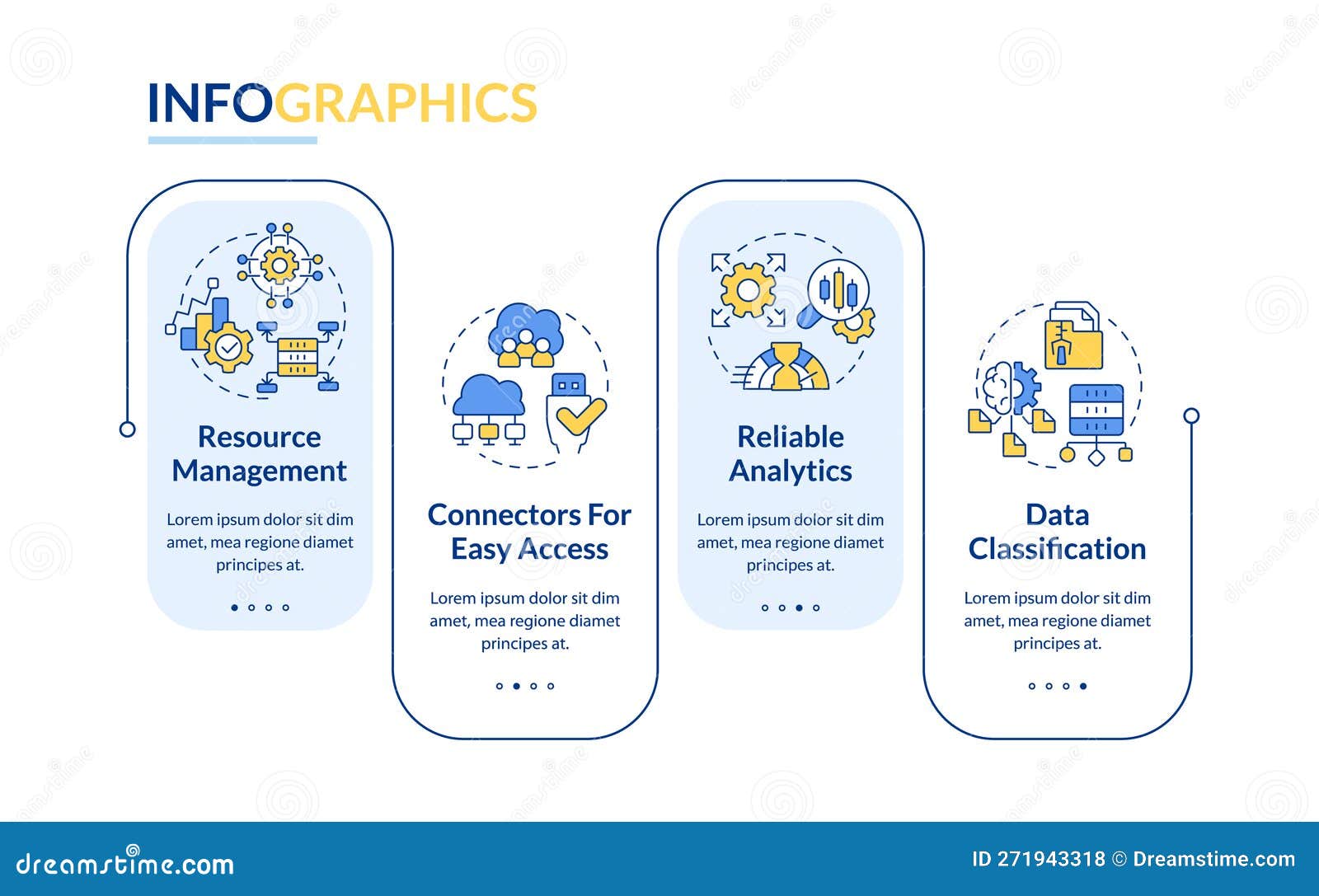 INFOGRAPHICS

Resource Management

Lorem ipsum dolor sit dim amet, mea regione diamet principes at.

Connectors For Easy Access

Lorem ipsum dolor sit dim amet, mea regione diamet principes at.

Reliable Analytics

Lorem ipsum dolor sit dim amet, mea regione diamet principes at.

Data Classification

Lorem ipsum dolor sit dim amet, mea regione diamet principes at.

dreamstime.com

ID 271943318 © Dreamstime.com