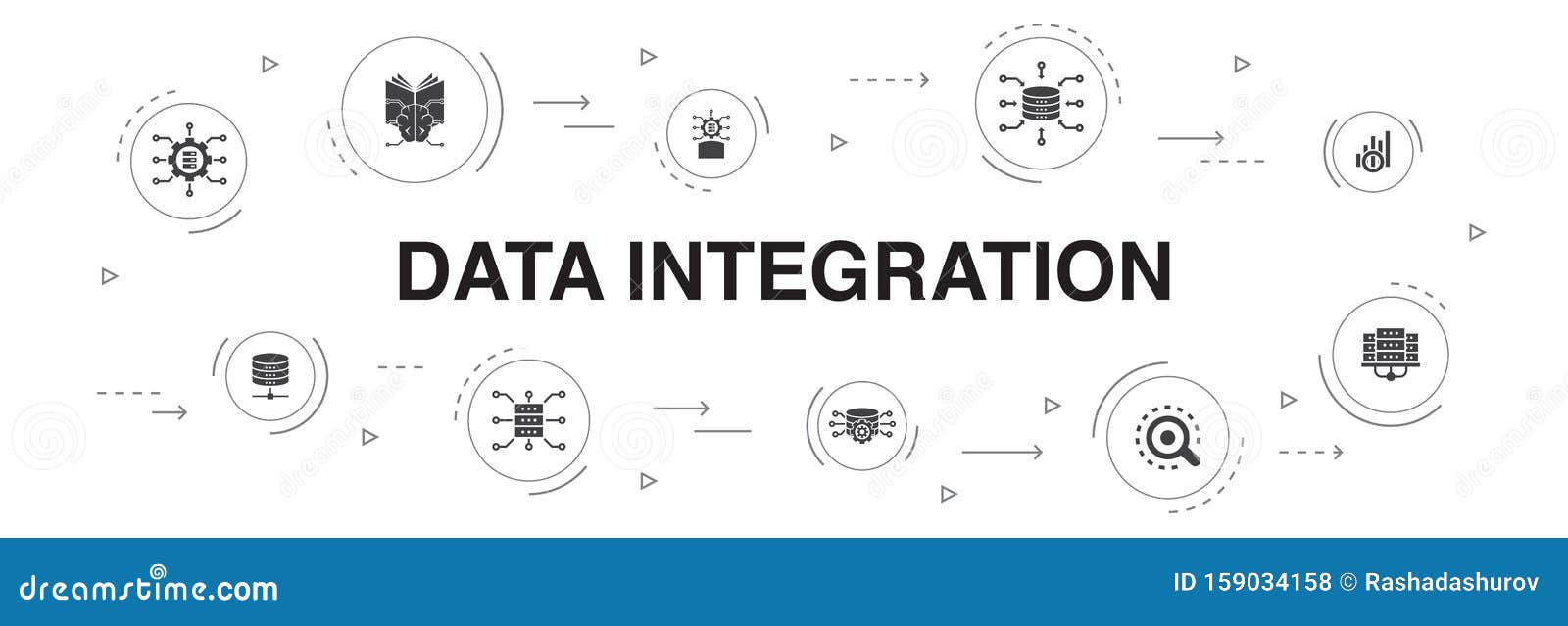 DATA INTEGRATION

dreamstime.com

ID 159034158 © Rashadashurov