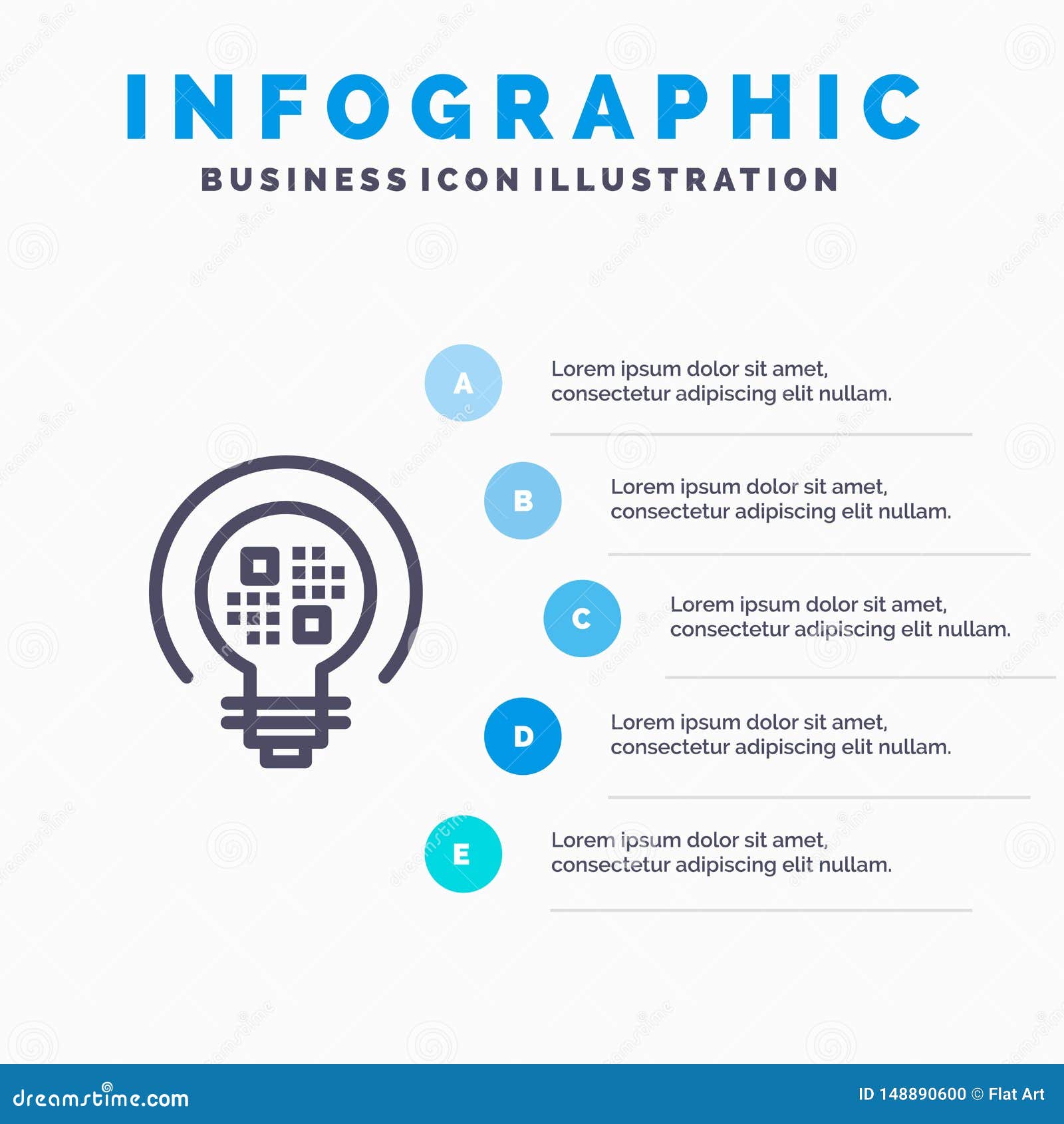 INFOGRAPHIC

BUSINESS ICON ILLUSTRATION

A

Lorem ipsum dolor sit amet, consectetur adipiscing elit nullam.

B

Lorem ipsum dolor sit amet, consectetur adipiscing elit nullam.

C

Lorem ipsum dolor sit amet, consectetur adipiscing elit nullam.

D

Lorem ipsum dolor sit amet, consectetur adipiscing elit nullam.

E

Lorem ipsum dolor sit amet, consectetur adipiscing elit nullam.

dreamstime.com

ID 148890600 © Flat Art