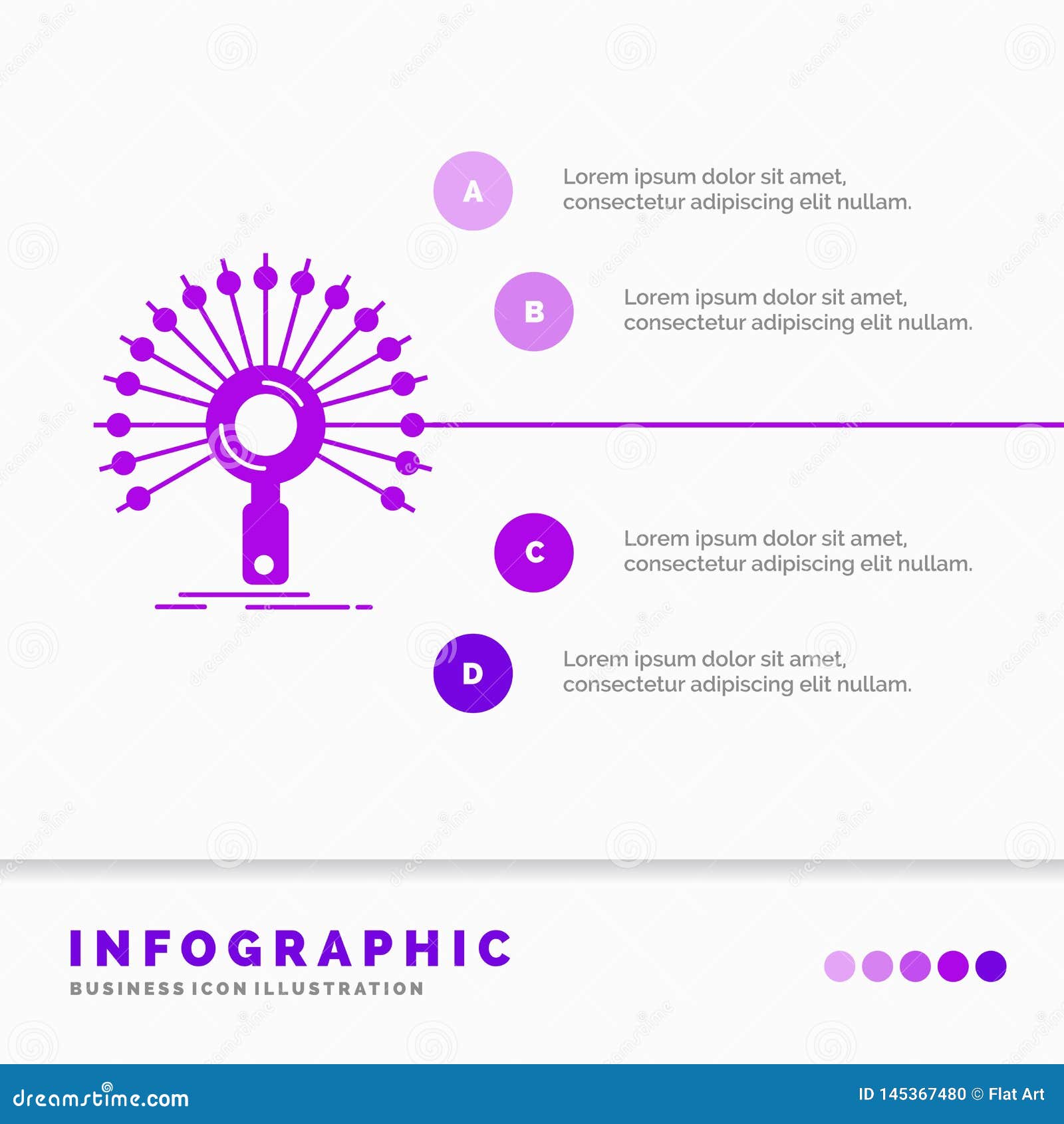 A

Lorem ipsum dolor sit amet, consectetur adipiscing elit nullam.

B

Lorem ipsum dolor sit amet, consectetur adipiscing elit nullam.

C

Lorem ipsum dolor sit amet, consectetur adipiscing elit nullam.

D

Lorem ipsum dolor sit amet, consectetur adipiscing elit nullam.

INFOGRAPHIC

BUSINESS ICON ILLUSTRATION

dreamstime.com

ID 145367480 © Flat Art