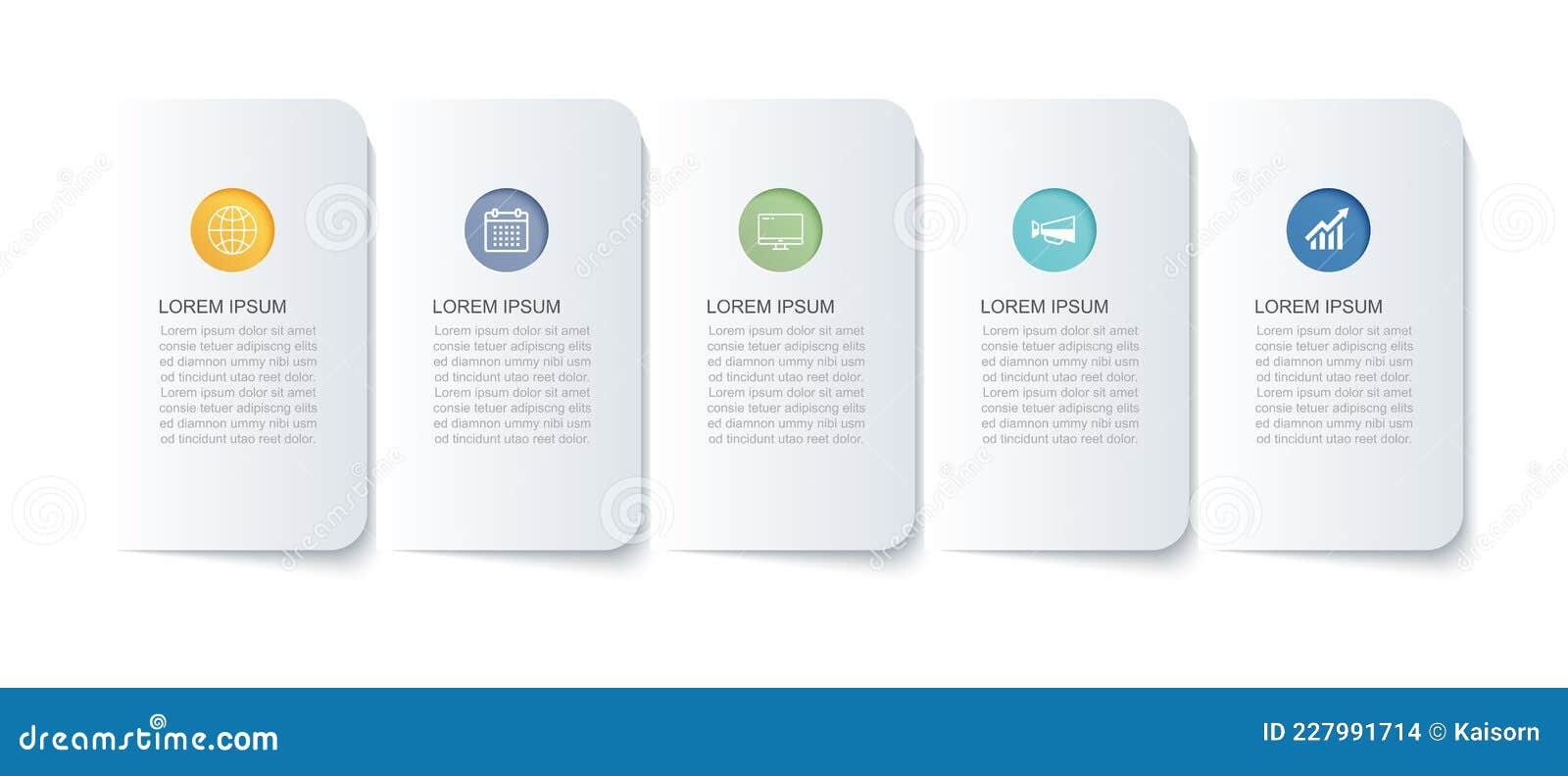 LOREM IPSUM

Lorem ipsum dolor sit amet consie tetuer adipiscng elits ed diamnon ummy nibi usm od tincidunt utao reet dolor. Lorem ipsum dolor sit amet consie tetuer adipiscng elits ed diamnon ummy nibi usm od tincidunt utao reet dolor.

LOREM IPSUM

Lorem ipsum dolor sit amet consie tetuer adipiscng elits ed diamnon ummy nibi usm od tincidunt utao reet dolor. Lorem ipsum dolor sit amet consie tetuer adipiscng elits ed diamnon ummy nibi usm od tincidunt utao reet dolor.

LOREM IPSUM

Lorem ipsum dolor sit amet consie tetuer adipiscng elits ed diamnon ummy nibi usm od tincidunt utao reet dolor. Lorem ipsum dolor sit amet consie tetuer adipiscng elits ed diamnon ummy nibi usm od tincidunt utao reet dolor.

LOREM IPSUM

Lorem ipsum dolor sit amet consie tetuer adipiscng elits ed diamnon ummy nibi usm od tincidunt utao reet dolor. Lorem ipsum dolor sit amet consie tetuer adipiscng elits ed diamnon ummy nibi usm od tincidunt utao reet dolor.

LOREM IPSUM

Lorem ipsum dolor sit amet consie tetuer adipiscng elits ed diamnon ummy nibi usm od tincidunt utao reet dolor. Lorem ipsum dolor sit amet consie tetuer adipiscng elits ed diamnon ummy nibi usm od tincidunt utao reet dolor.

dreamstime.com

ID 227991714 © Kaisorn