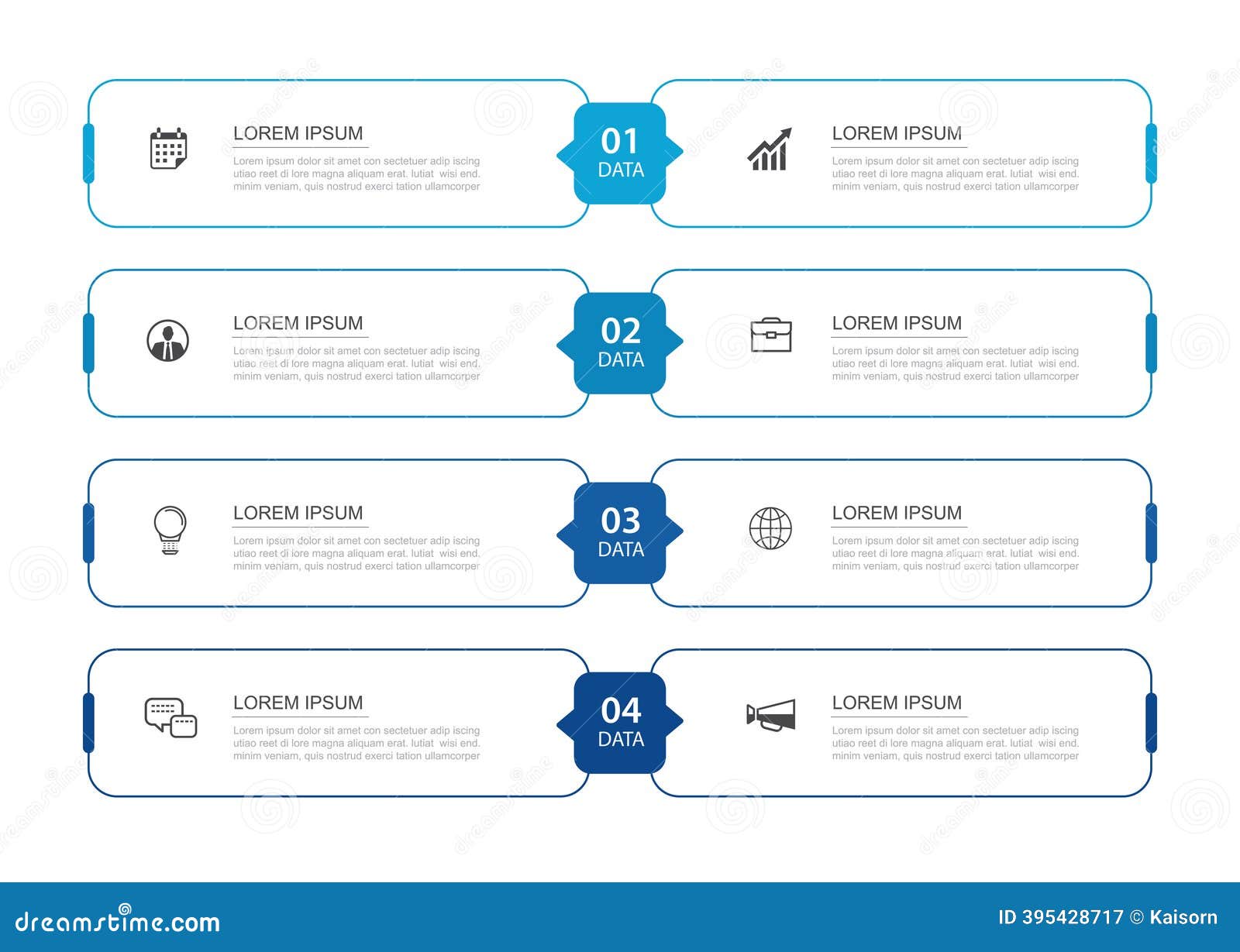 LOREM IPSUM
Lorem ipsum dolor sit amet con sectetuer adip iscing utiao reet di lore magna aliquam erat. lutiat wisi end. minim veniam, quis nostrud exerci tation ullamcorper

01
DATA

LOREM IPSUM
Lorem ipsum dolor sit amet con sectetuer adip iscing utiao reet di lore magna aliquam erat. lutiat wisi end. minim veniam, quis nostrud exerci tation ullamcorper

LOREM IPSUM
Lorem ipsum dolor sit amet con sectetuer adip iscing utiao reet di lore magna aliquam erat. lutiat wisi end. minim veniam, quis nostrud exerci tation ullamcorper

02
DATA

LOREM IPSUM
Lorem ipsum dolor sit amet con sectetuer adip iscing utiao reet di lore magna aliquam erat. lutiat wisi end. minim veniam, quis nostrud exerci tation ullamcorper

LOREM IPSUM
Lorem ipsum dolor sit amet con sectetuer adip iscing utiao reet di lore magna aliquam erat. lutiat wisi end. minim veniam, quis nostrud exerci tation ullamcorper

03
DATA

LOREM IPSUM
Lorem ipsum dolor sit amet con sectetuer adip iscing utiao reet di lore magna aliquam erat. lutiat wisi end. minim veniam, quis nostrud exerci tation ullamcorper

LOREM IPSUM
Lorem ipsum dolor sit amet con sectetuer adip iscing utiao reet di lore magna aliquam erat. lutiat wisi end. minim veniam, quis nostrud exerci tation ullamcorper

04
DATA

LOREM IPSUM
Lorem ipsum dolor sit amet con sectetuer adip iscing utiao reet di lore magna aliquam erat. lutiat wisi end. minim veniam, quis nostrud exerci tation ullamcorper

dreamstime.com
ID 395428717 © Kaisorn