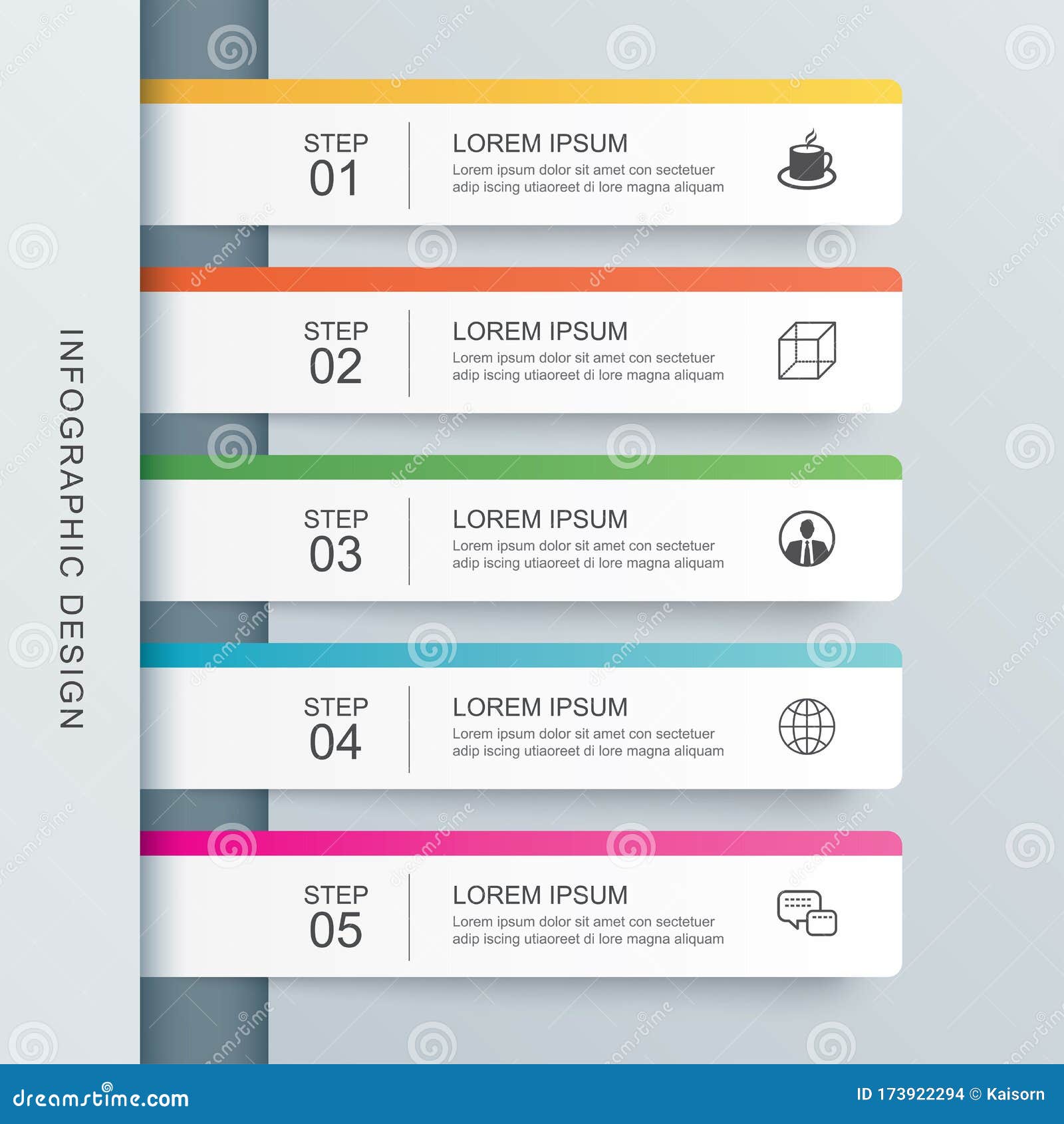 INFOGRAPHIC DESIGN

STEP 01

LOREM IPSUM
Lorem ipsum dolor sit amet con sectetuer adip iscing utiaoreet di lore magna aliquam

STEP 02

LOREM IPSUM
Lorem ipsum dolor sit amet con sectetuer adip iscing utiaoreet di lore magna aliquam

STEP 03

LOREM IPSUM
Lorem ipsum dolor sit amet con sectetuer adip iscing utiaoreet di lore magna aliquam

STEP 04

LOREM IPSUM
Lorem ipsum dolor sit amet con sectetuer adip iscing utiaoreet di lore magna aliquam

STEP 05

LOREM IPSUM
Lorem ipsum dolor sit amet con sectetuer adip iscing utiaoreet di lore magna aliquam

dreamstime.com

ID 173922294 © Kaisorn