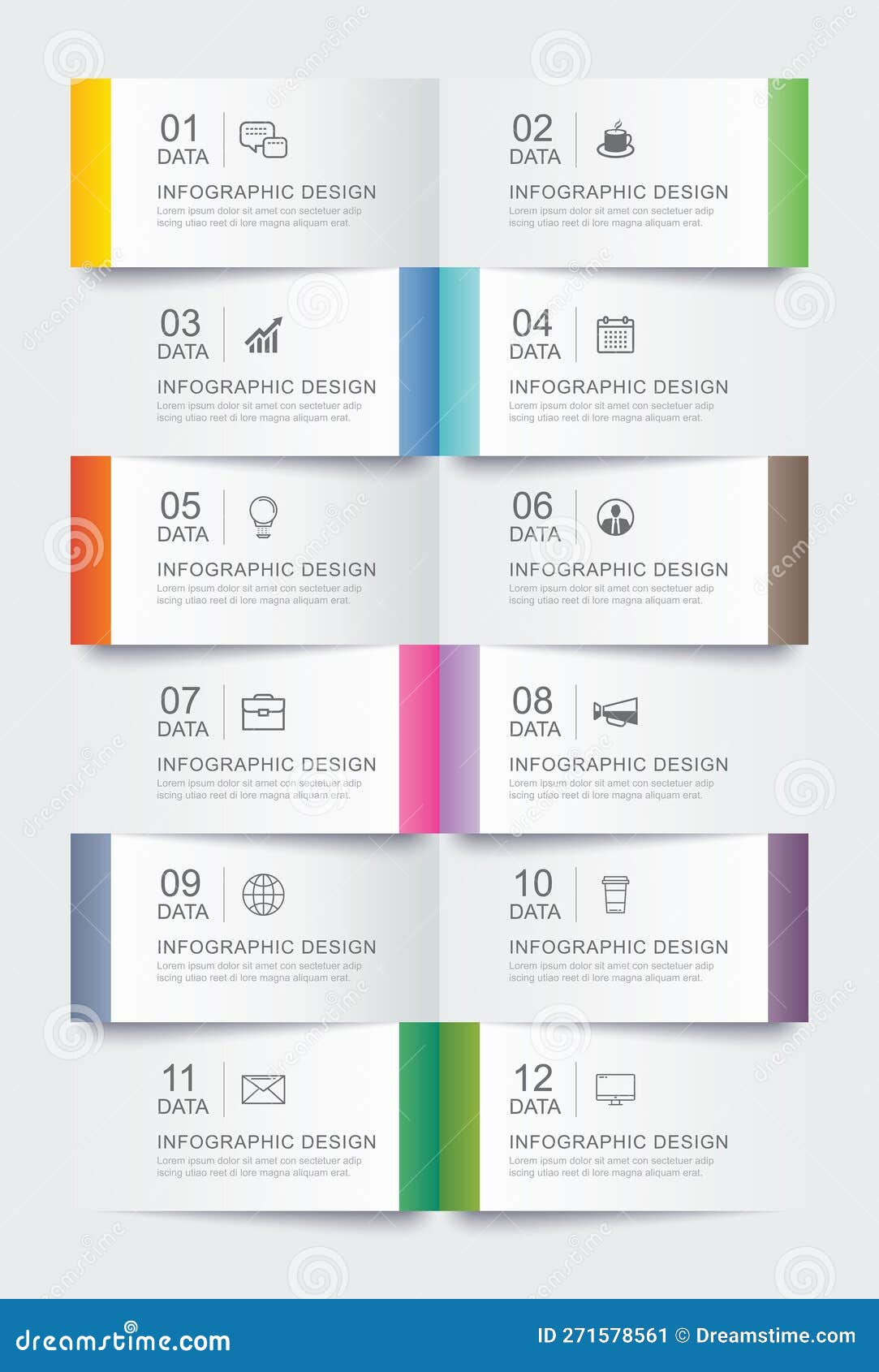 01
DATA
INFOGRAPHIC DESIGN
Lorem ipsum dolor sit amet con sectetuer adip iscing utiao reet di lore magna aliquam erat.

02
DATA
INFOGRAPHIC DESIGN
Lorem ipsum dolor sit amet con sectetuer adip iscing utiao reet di lore magna aliquam erat.

03
DATA
INFOGRAPHIC DESIGN
Lorem ipsum dolor sit amet con sectetuer adip iscing utiao reet di lore magna aliquam erat.

04
DATA
INFOGRAPHIC DESIGN
Lorem ipsum dolor sit amet con sectetuer adip iscing utiao reet di lore magna aliquam erat.

05
DATA
INFOGRAPHIC DESIGN
Lorem ipsum dolor sit amet con sectetuer adip iscing utiao reet di lore magna aliquam erat.

06
DATA
INFOGRAPHIC DESIGN
Lorem ipsum dolor sit amet con sectetuer adip iscing utiao reet di lore magna aliquam erat.

07
DATA
INFOGRAPHIC DESIGN
Lorem ipsum dolor sit amet con sectetuer adip iscing utiao reet di lore magna aliquam erat.

08
DATA
INFOGRAPHIC DESIGN
Lorem ipsum dolor sit amet con sectetuer adip iscing utiao reet di lore magna aliquam erat.

09
DATA
INFOGRAPHIC DESIGN
Lorem ipsum dolor sit amet con sectetuer adip iscing utiao reet di lore magna aliquam erat.

10
DATA
INFOGRAPHIC DESIGN
Lorem ipsum dolor sit amet con sectetuer adip iscing utiao reet di lore magna aliquam erat.

11
DATA
INFOGRAPHIC DESIGN
Lorem ipsum dolor sit amet con sectetuer adip iscing utiao reet di lore magna aliquam erat.

12
DATA
INFOGRAPHIC DESIGN
Lorem ipsum dolor sit amet con sectetuer adip iscing utiao reet di lore magna aliquam erat.

dreamstime.com
ID 271578561 © Dreamstime.com