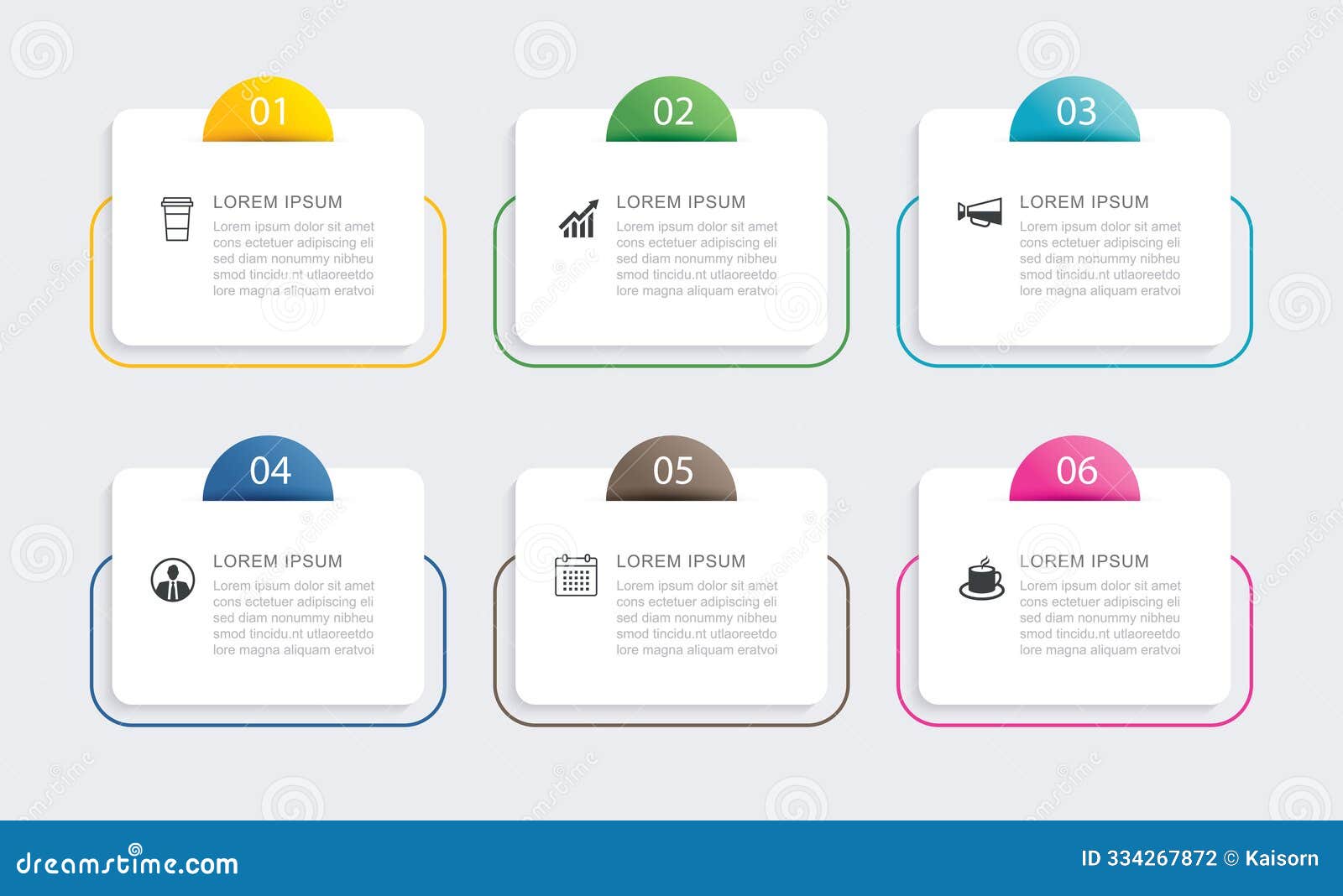 01

LOREM IPSUM

Lorem ipsum dolor sit amet cons ectetuer adipiscing eli sed diam nonummy nibheu smod tincidu.nt utlaoreetdo lore magna aliquam eratvoi

02

LOREM IPSUM

Lorem ipsum dolor sit amet cons ectetuer adipiscing eli sed diam nonummy nibheu smod tincidu.nt utlaoreetdo lore magna aliquam eratvoi

03

LOREM IPSUM

Lorem ipsum dolor sit amet cons ectetuer adipiscing eli sed diam nonummy nibheu smod tincidu.nt utlaoreetdo lore magna aliquam eratvoi

04

LOREM IPSUM

Lorem ipsum dolor sit amet cons ectetuer adipiscing eli sed diam nonummy nibheu smod tincidu.nt utlaoreetdo lore magna aliquam eratvoi

05

LOREM IPSUM

Lorem ipsum dolor sit amet cons ectetuer adipiscing eli sed diam nonummy nibheu smod tincidu.nt utlaoreetdo lore magna aliquam eratvoi

06

LOREM IPSUM

Lorem ipsum dolor sit amet cons ectetuer adipiscing eli sed diam nonummy nibheu smod tincidu.nt utlaoreetdo lore magna aliquam eratvoi

dreamstime.com

ID 334267872 © Kaisorn