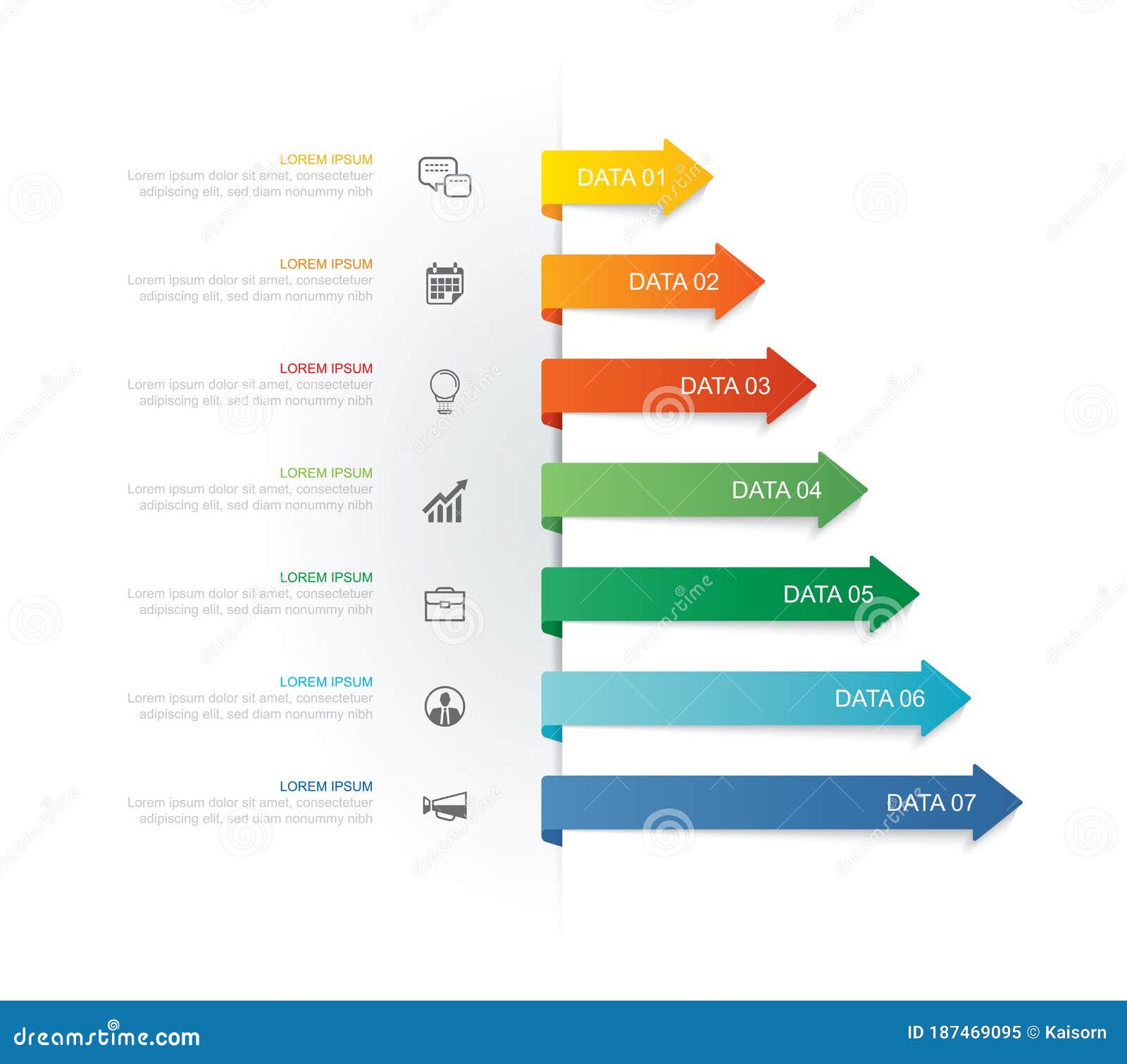 LOREM IPSUM
Lorem ipsum dolor sit amet, consectetuer adipiscing elit, sed diam nonummy nibh

DATA 01

LOREM IPSUM
Lorem ipsum dolor sit amet, consectetuer adipiscing elit, sed diam nonummy nibh

DATA 02

LOREM IPSUM
Lorem ipsum dolor sit amet, consectetuer adipiscing elit, sed diam nonummy nibh

DATA 03

LOREM IPSUM
Lorem ipsum dolor sit amet, consectetuer adipiscing elit, sed diam nonummy nibh

DATA 04

LOREM IPSUM
Lorem ipsum dolor sit amet, consectetuer adipiscing elit, sed diam nonummy nibh

DATA 05

LOREM IPSUM
Lorem ipsum dolor sit amet, consectetuer adipiscing elit, sed diam nonummy nibh

DATA 06

LOREM IPSUM
Lorem ipsum dolor sit amet, consectetuer adipiscing elit, sed diam nonummy nibh

DATA 07

dreamstime.com
ID 187469095 © Kaisorn