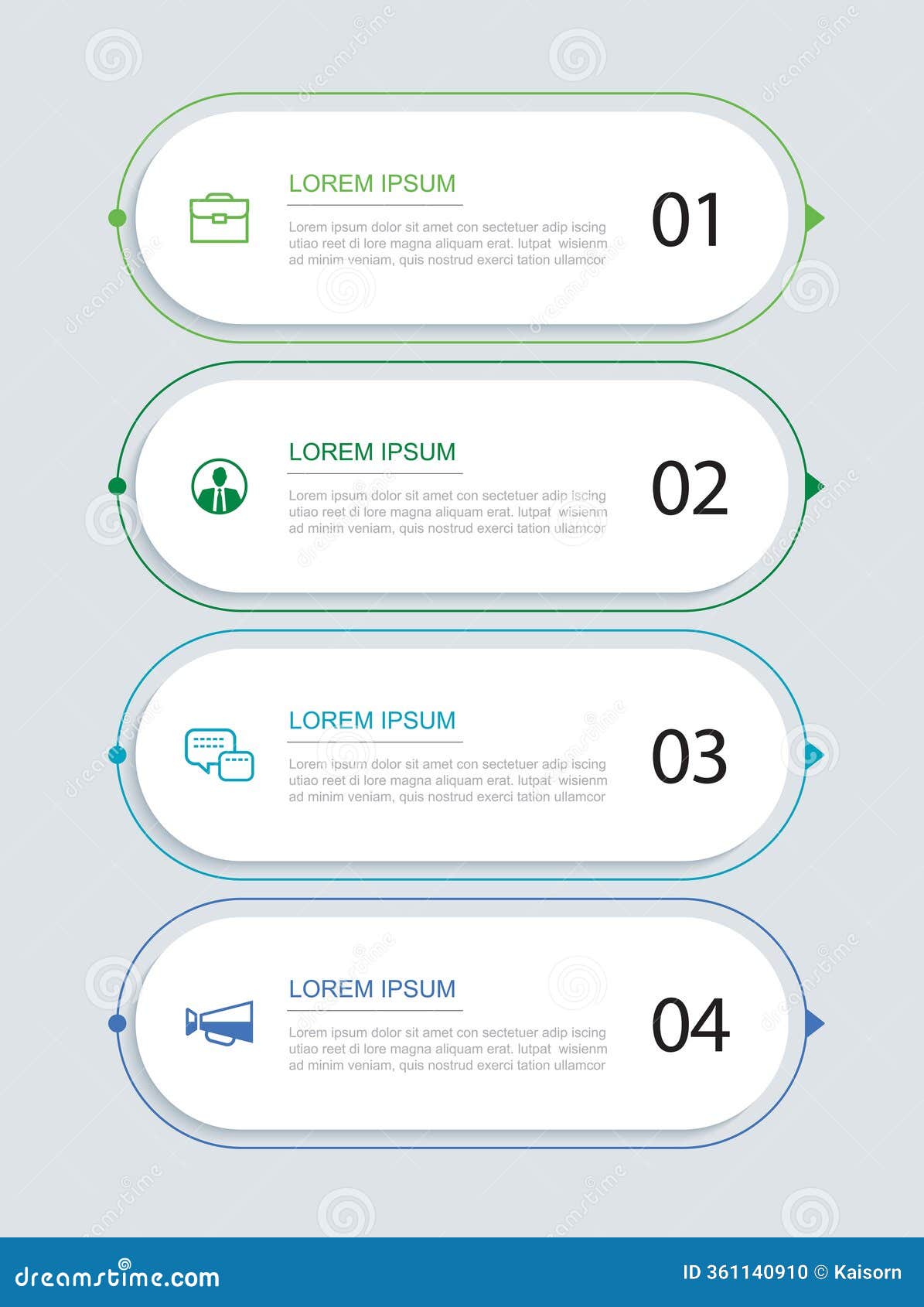 LOREM IPSUM

Lorem ipsum dolor sit amet con sectetuer adip iscing utiao reet di lore magna aliquam erat. lutpat wisienm ad minim veniam, quis nostrud exerci tation ullamcor

01

LOREM IPSUM

Lorem ipsum dolor sit amet con sectetuer adip iscing utiao reet di lore magna aliquam erat. lutpat wisienm ad minim veniam, quis nostrud exerci tation ullamcor

02

LOREM IPSUM

Lorem ipsum dolor sit amet con sectetuer adip iscing utiao reet di lore magna aliquam erat. lutpat wisienm ad minim veniam, quis nostrud exerci tation ullamcor

03

LOREM IPSUM

Lorem ipsum dolor sit amet con sectetuer adip iscing utiao reet di lore magna aliquam erat. lutpat wisienm ad minim veniam, quis nostrud exerci tation ullamcor

04

dreamstime.com

ID 361140910 © Kaisorn