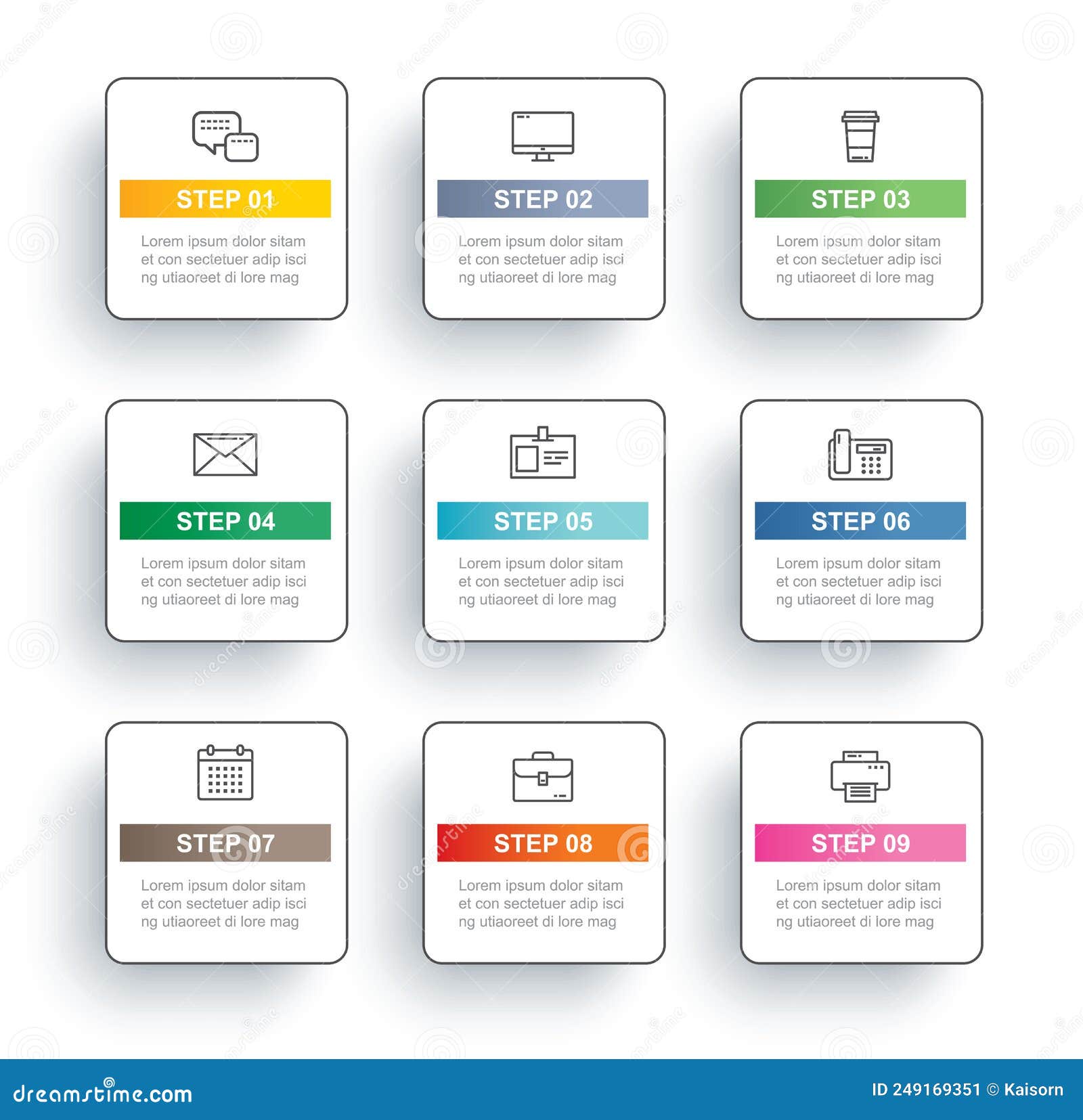 STEP 01

Lorem ipsum dolor sitam et con sectetuer adip isci ng utiaoreet di lore mag

STEP 02

Lorem ipsum dolor sitam et con sectetuer adip isci ng utiaoreet di lore mag

STEP 03

Lorem ipsum dolor sitam et con sectetuer adip isci ng utiaoreet di lore mag

STEP 04

Lorem ipsum dolor sitam et con sectetuer adip isci ng utiaoreet di lore mag

STEP 05

Lorem ipsum dolor sitam et con sectetuer adip isci ng utiaoreet di lore mag

STEP 06

Lorem ipsum dolor sitam et con sectetuer adip isci ng utiaoreet di lore mag

STEP 07

Lorem ipsum dolor sitam et con sectetuer adip isci ng utiaoreet di lore mag

STEP 08

Lorem ipsum dolor sitam et con sectetuer adip isci ng utiaoreet di lore mag

STEP 09

Lorem ipsum dolor sitam et con sectetuer adip isci ng utiaoreet di lore mag

dreamstime.com

ID 249169351 © Kaisorn