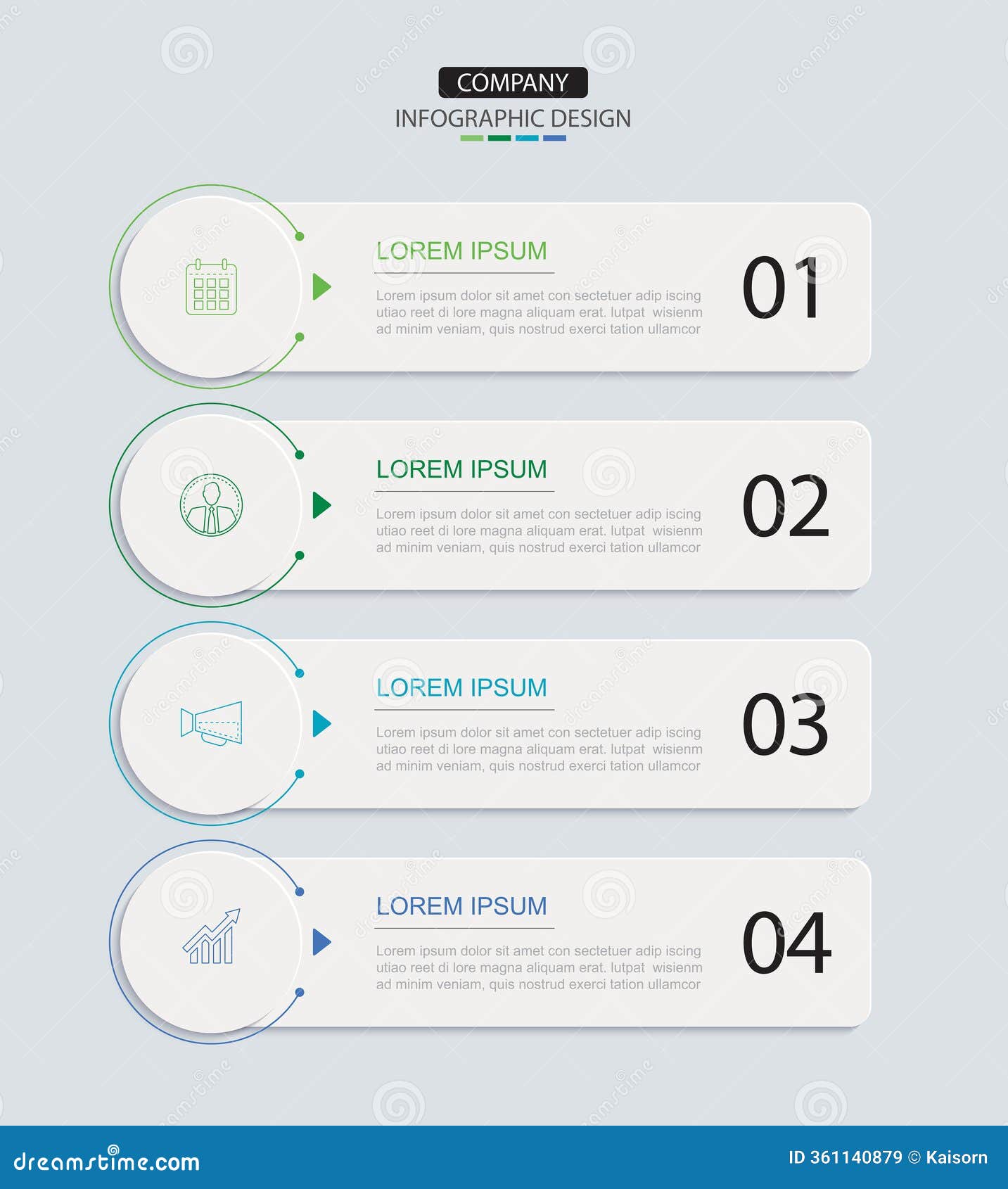 COMPANY
INFOGRAPHIC DESIGN

LOREM IPSUM
Lorem ipsum dolor sit amet con sectetuer adip iscing utiao reet di lore magna aliquam erat. lutpat wisienm ad minim veniam, quis nostrud exerci tation ullamcor
01

LOREM IPSUM
Lorem ipsum dolor sit amet con sectetuer adip iscing utiao reet di lore magna aliquam erat. lutpat wisienm ad minim veniam, quis nostrud exerci tation ullamcor
02

LOREM IPSUM
Lorem ipsum dolor sit amet con sectetuer adip iscing utiao reet di lore magna aliquam erat. lutpat wisienm ad minim veniam, quis nostrud exerci tation ullamcor
03

LOREM IPSUM
Lorem ipsum dolor sit amet con sectetuer adip iscing utiao reet di lore magna aliquam erat. lutpat wisienm ad minim veniam, quis nostrud exerci tation ullamcor
04

dreamstime.com
ID 361140879 © Kaisorn