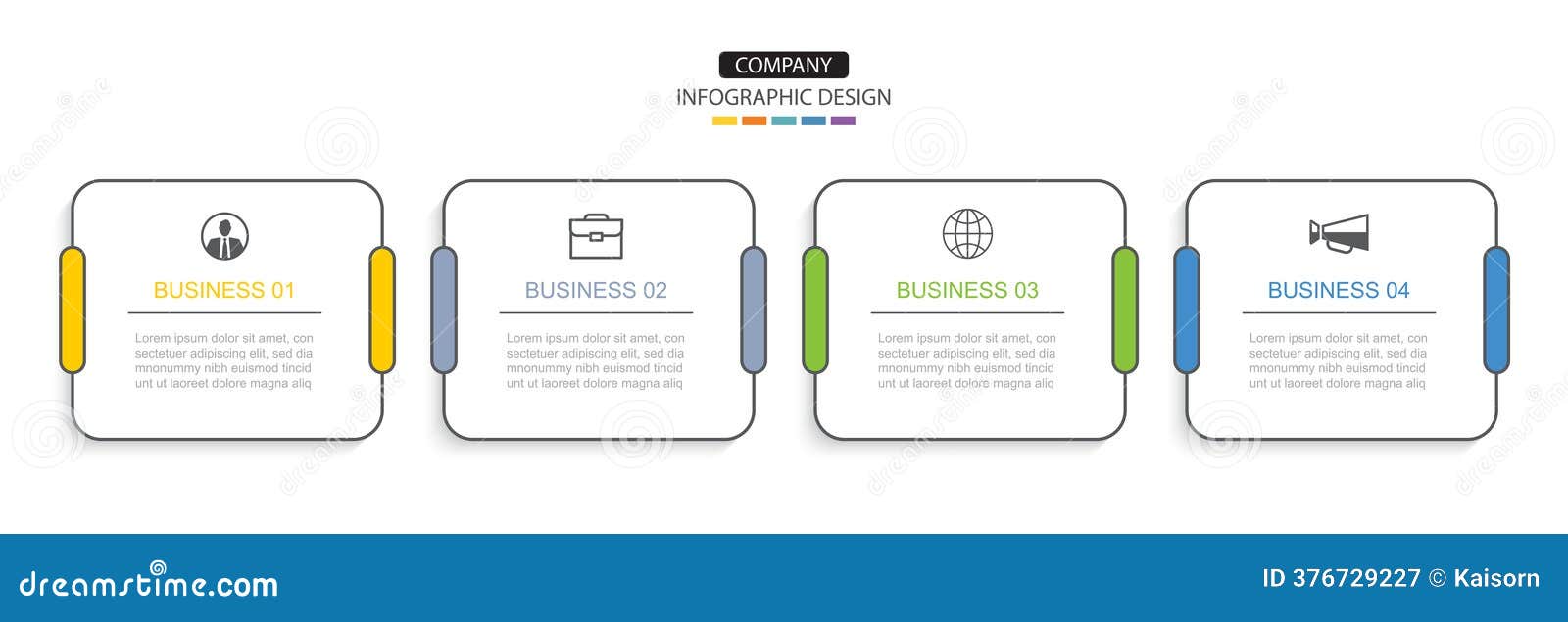 COMPANY
INFOGRAPHIC DESIGN

BUSINESS 01

Lorem ipsum dolor sit amet, con sectetuer adipiscing elit, sed dia mnonummy nibh euismod tincid unt ut laoreet dolore magna aliq

BUSINESS 02

Lorem ipsum dolor sit amet, con sectetuer adipiscing elit, sed dia mnonummy nibh euismod tincid unt ut laoreet dolore magna aliq

BUSINESS 03

Lorem ipsum dolor sit amet, con sectetuer adipiscing elit, sed dia mnonummy nibh euismod tincid unt ut laoreet dolore magna aliq

BUSINESS 04

Lorem ipsum dolor sit amet, con sectetuer adipiscing elit, sed dia mnonummy nibh euismod tincid unt ut laoreet dolore magna aliq

dreamstime.com

ID 376729227 © Kaisorn