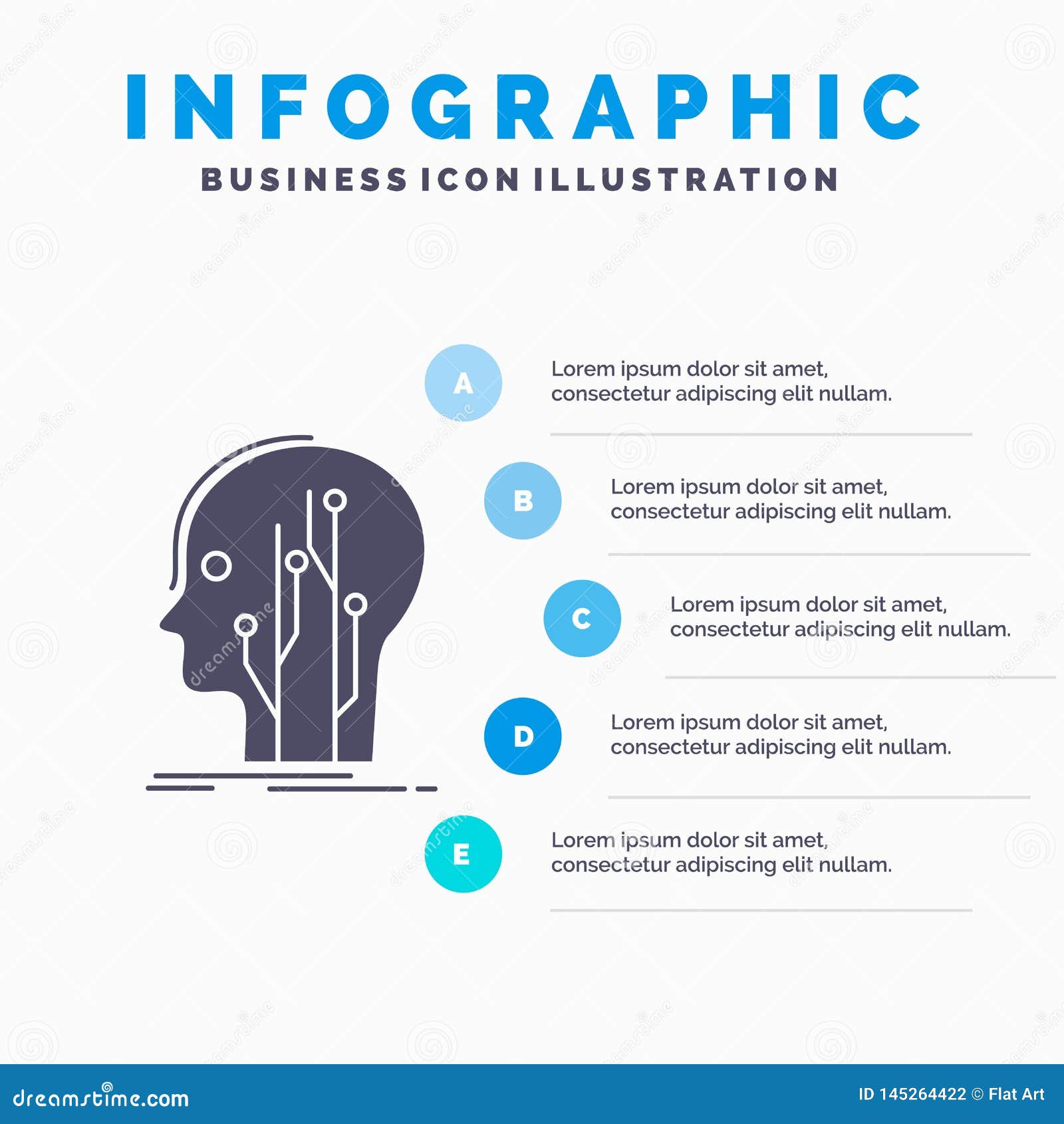 INFOGRAPHIC
BUSINESS ICON ILLUSTRATION

A
Lorem ipsum dolor sit amet, consectetur adipiscing elit nullam.

B
Lorem ipsum dolor sit amet, consectetur adipiscing elit nullam.

C
Lorem ipsum dolor sit amet, consectetur adipiscing elit nullam.

D
Lorem ipsum dolor sit amet, consectetur adipiscing elit nullam.

E
Lorem ipsum dolor sit amet, consectetur adipiscing elit nullam.

dreamstime.com
ID 145264422 © Flat Art