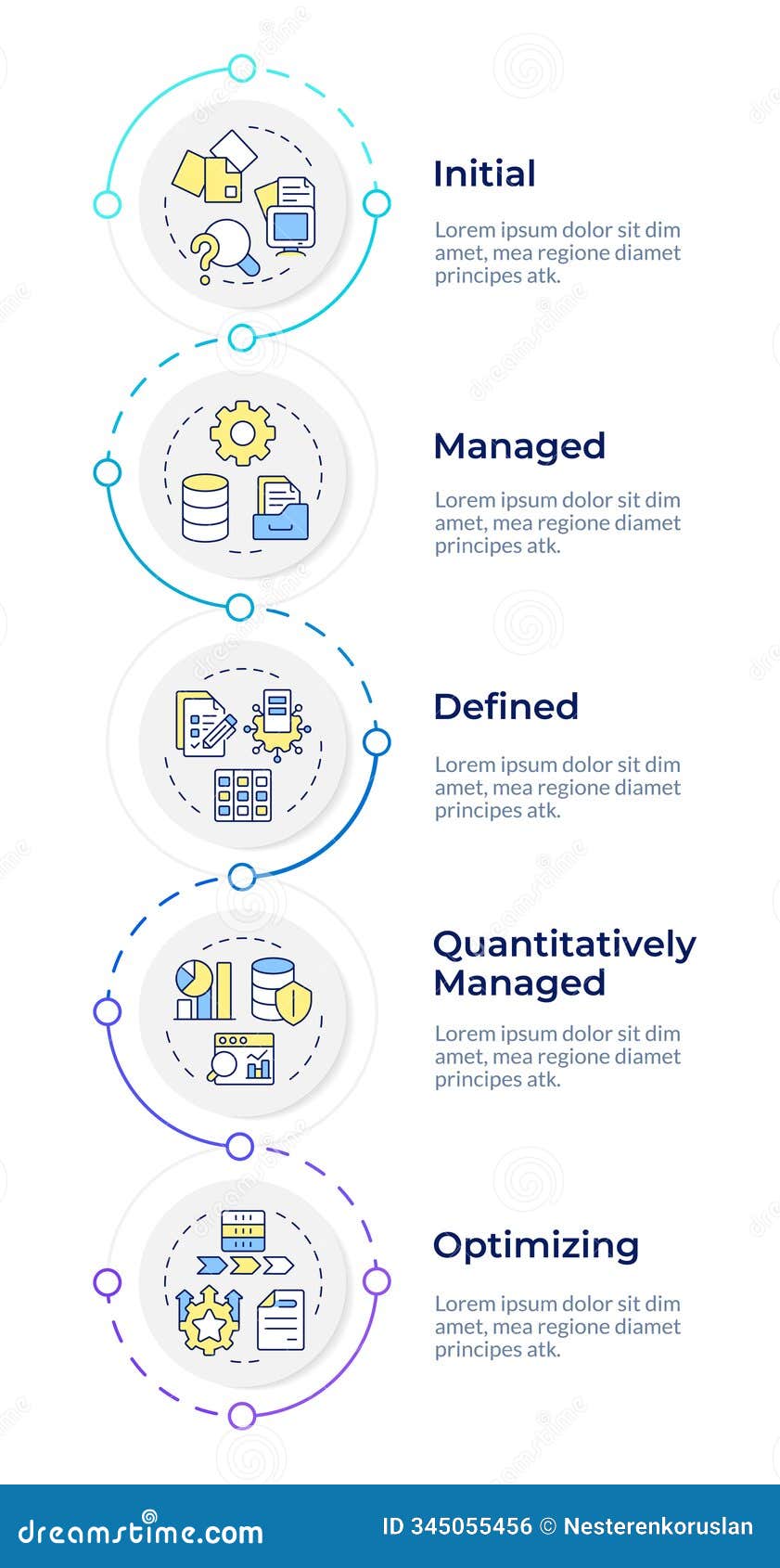 Initial

Lorem ipsum dolor sit dim amet, mea regione diamet principes atk.

Managed

Lorem ipsum dolor sit dim amet, mea regione diamet principes atk.

Defined

Lorem ipsum dolor sit dim amet, mea regione diamet principes atk.

Quantitatively Managed

Lorem ipsum dolor sit dim amet, mea regione diamet principes atk.

Optimizing

Lorem ipsum dolor sit dim amet, mea regione diamet principes atk.

dreamstime.com

ID 345055456 © Nesterenkoruslan