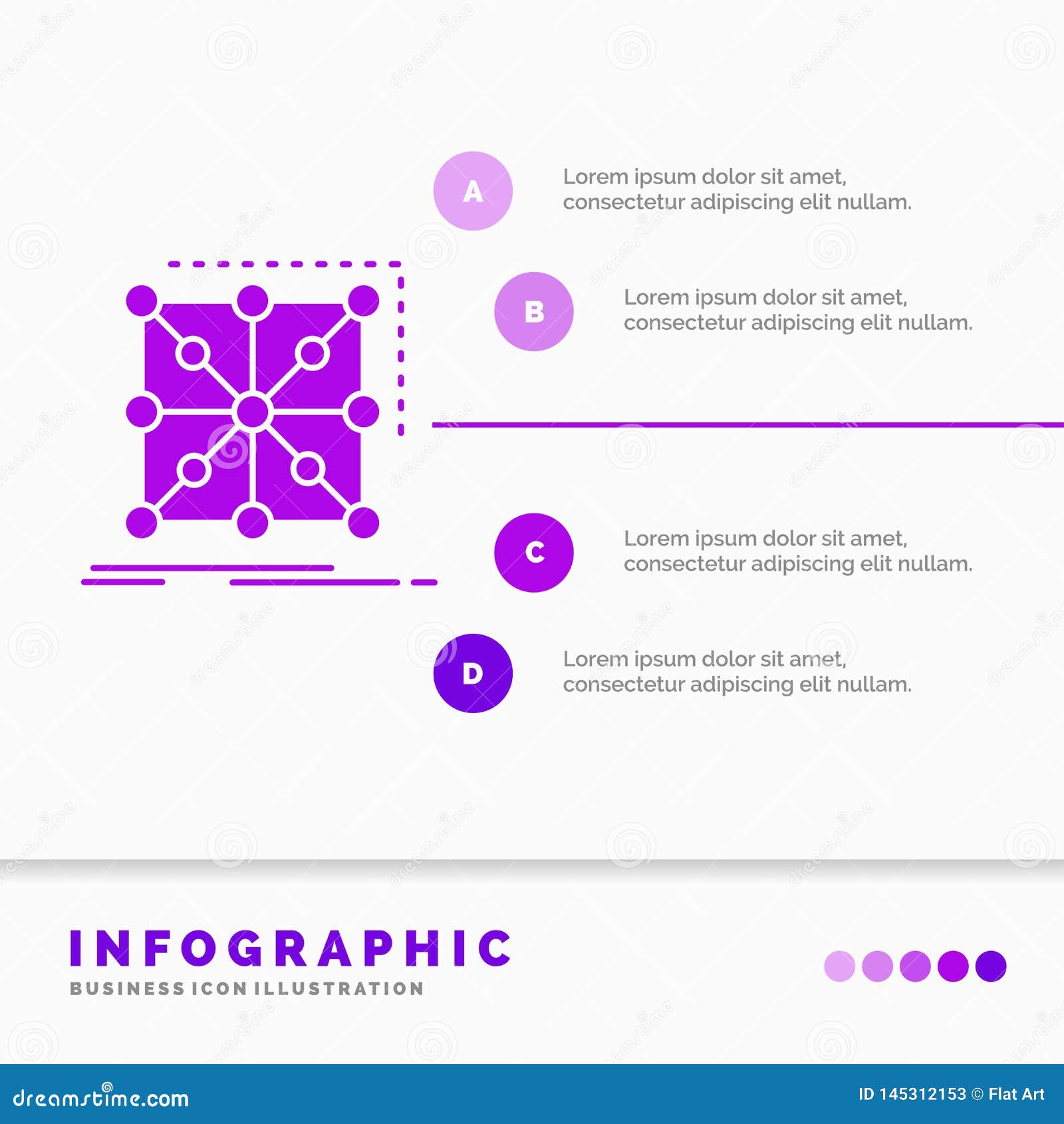 A

Lorem ipsum dolor sit amet, consectetur adipiscing elit nullam.

B

Lorem ipsum dolor sit amet, consectetur adipiscing elit nullam.

C

Lorem ipsum dolor sit amet, consectetur adipiscing elit nullam.

D

Lorem ipsum dolor sit amet, consectetur adipiscing elit nullam.

INFOGRAPHIC

BUSINESS ICON ILLUSTRATION

dreamstime.com

ID 145312153 © Flat Art