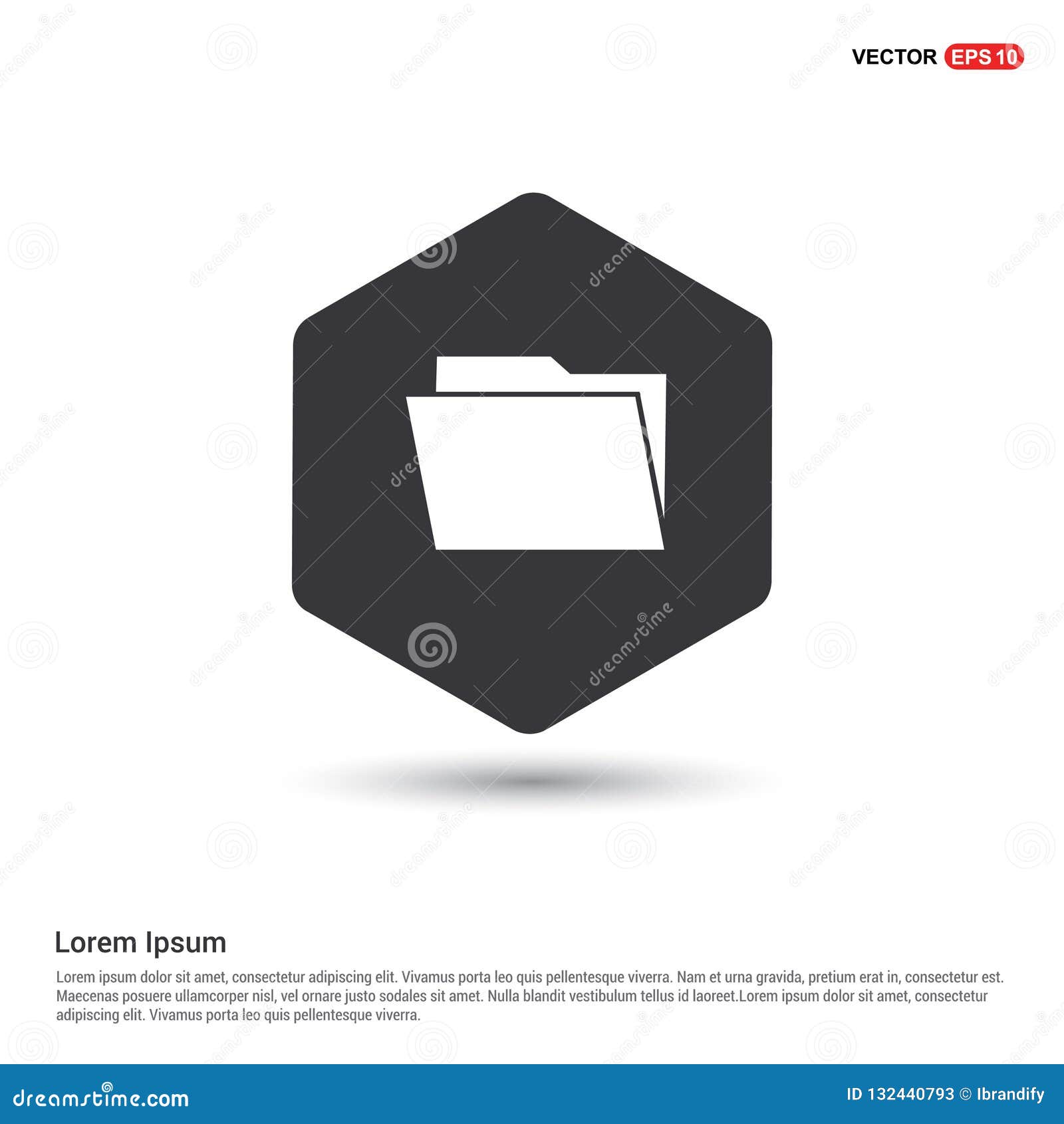 VECTOR EPS 10

dreamstime

dreamstime

Lorem Ipsum

Lorem ipsum dolor sit amet, consectetur adipiscing elit. Vivamus porta leo quis pellentesque viverra. Nam et urna gravida, pretium erat in, consectetur est. Maecenas posuere ullamcorper nisl, vel ornare justo sodales sit amet. Nulla blandit vestibulum tellus id laoreet.Lorem ipsum dolor sit amet, consectetur adipiscing elit. Vivamus porta leo quis pellentesque viverra.

dreamstime.com

ID 132440793 © Ibrandify