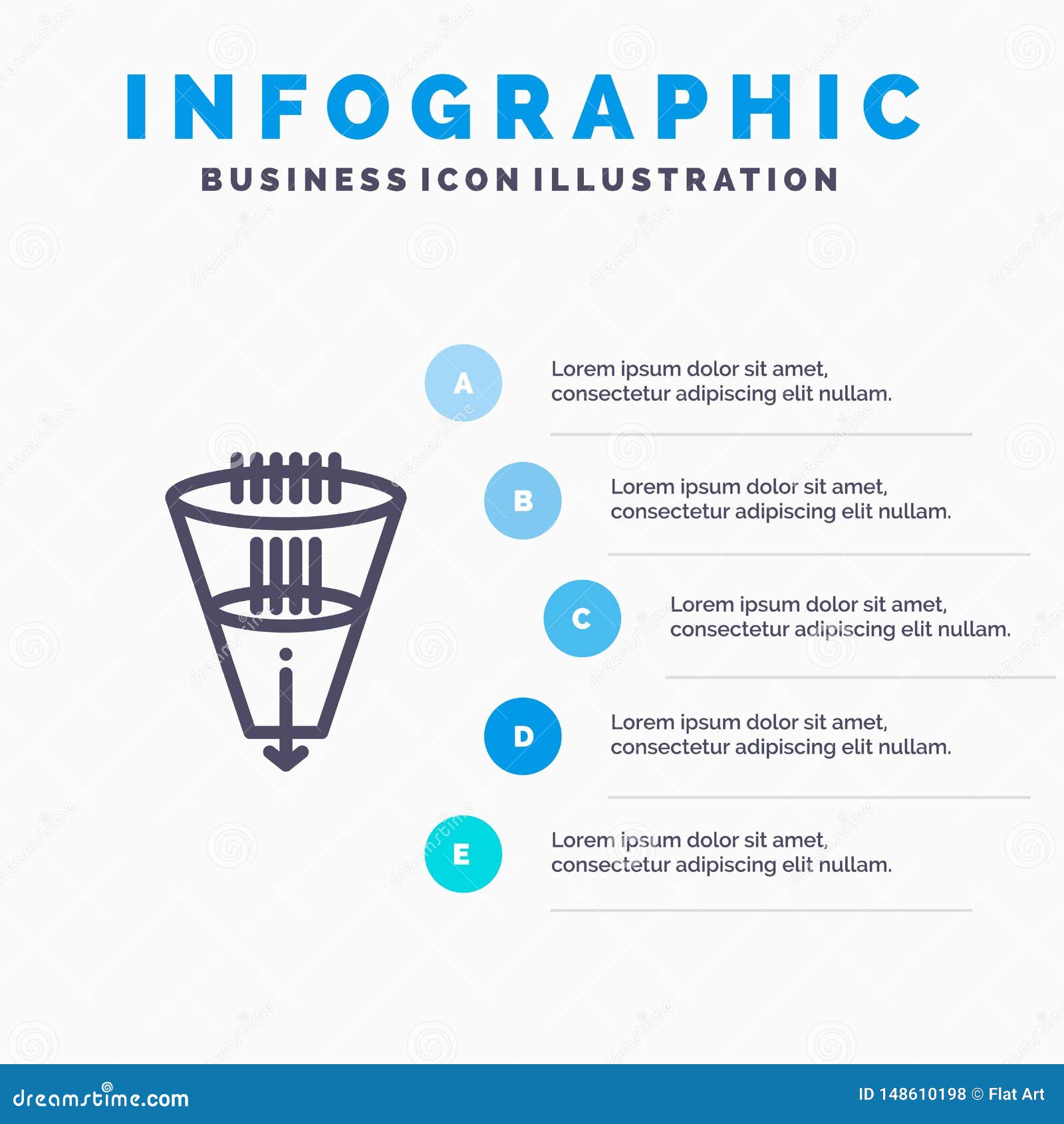 INFOGRAPHIC
BUSINESS ICON ILLUSTRATION

A
Lorem ipsum dolor sit amet, consectetur adipiscing elit nullam.

B
Lorem ipsum dolor sit amet, consectetur adipiscing elit nullam.

C
Lorem ipsum dolor sit amet, consectetur adipiscing elit nullam.

D
Lorem ipsum dolor sit amet, consectetur adipiscing elit nullam.

E
Lorem ipsum dolor sit amet, consectetur adipiscing elit nullam.

dreamstime.com
ID 148610198 © Flat Art