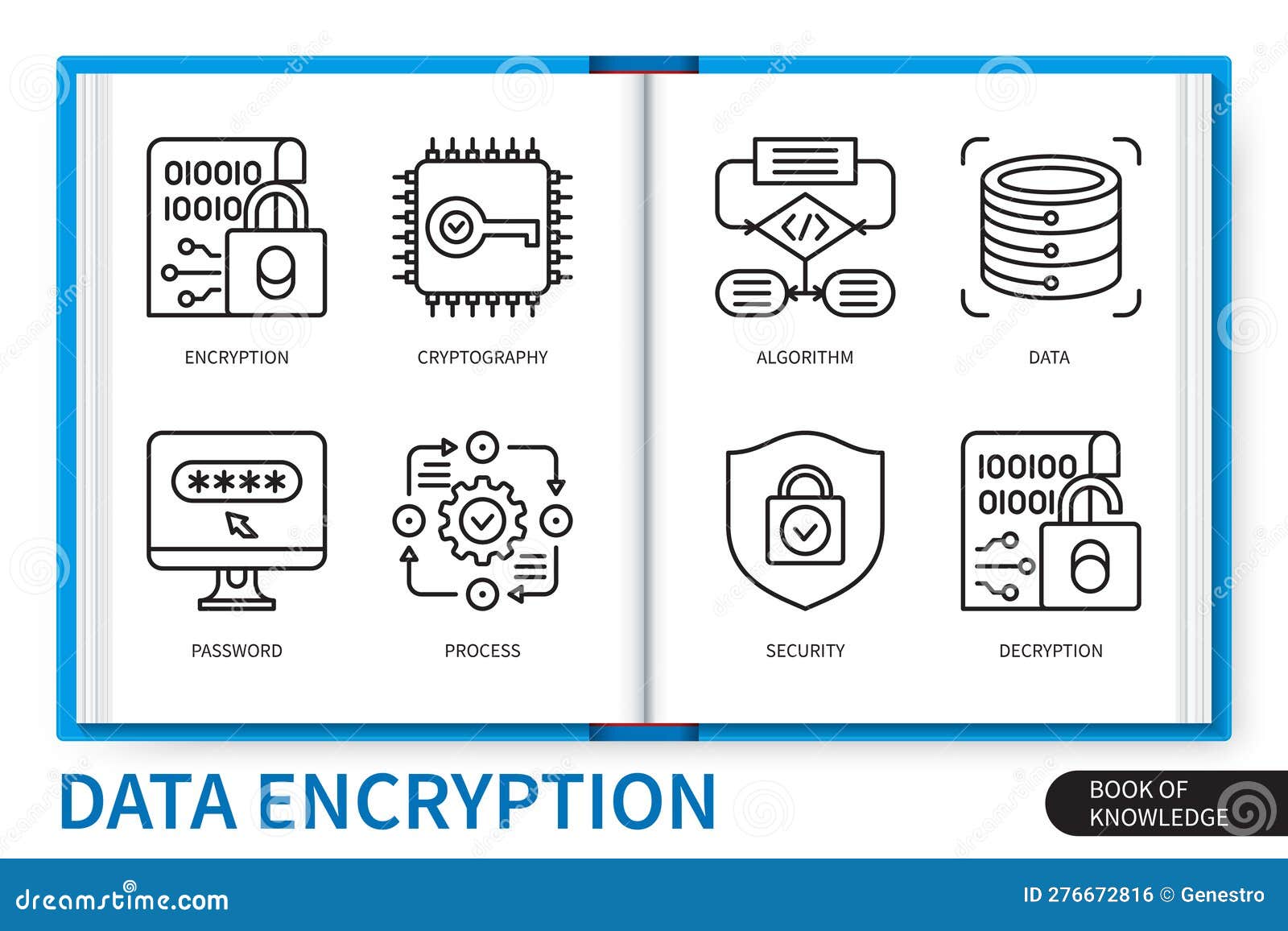 010010
10010

ENCRYPTION

CRYPTOGRAPHY

</>

ALGORITHM

DATA

****

PASSWORD

PROCESS

SECURITY

100100
01001

DECRYPTION

DATA ENCRYPTION

BOOK OF KNOWLEDGE

dreamstime.com

ID 276672816 © Genestro