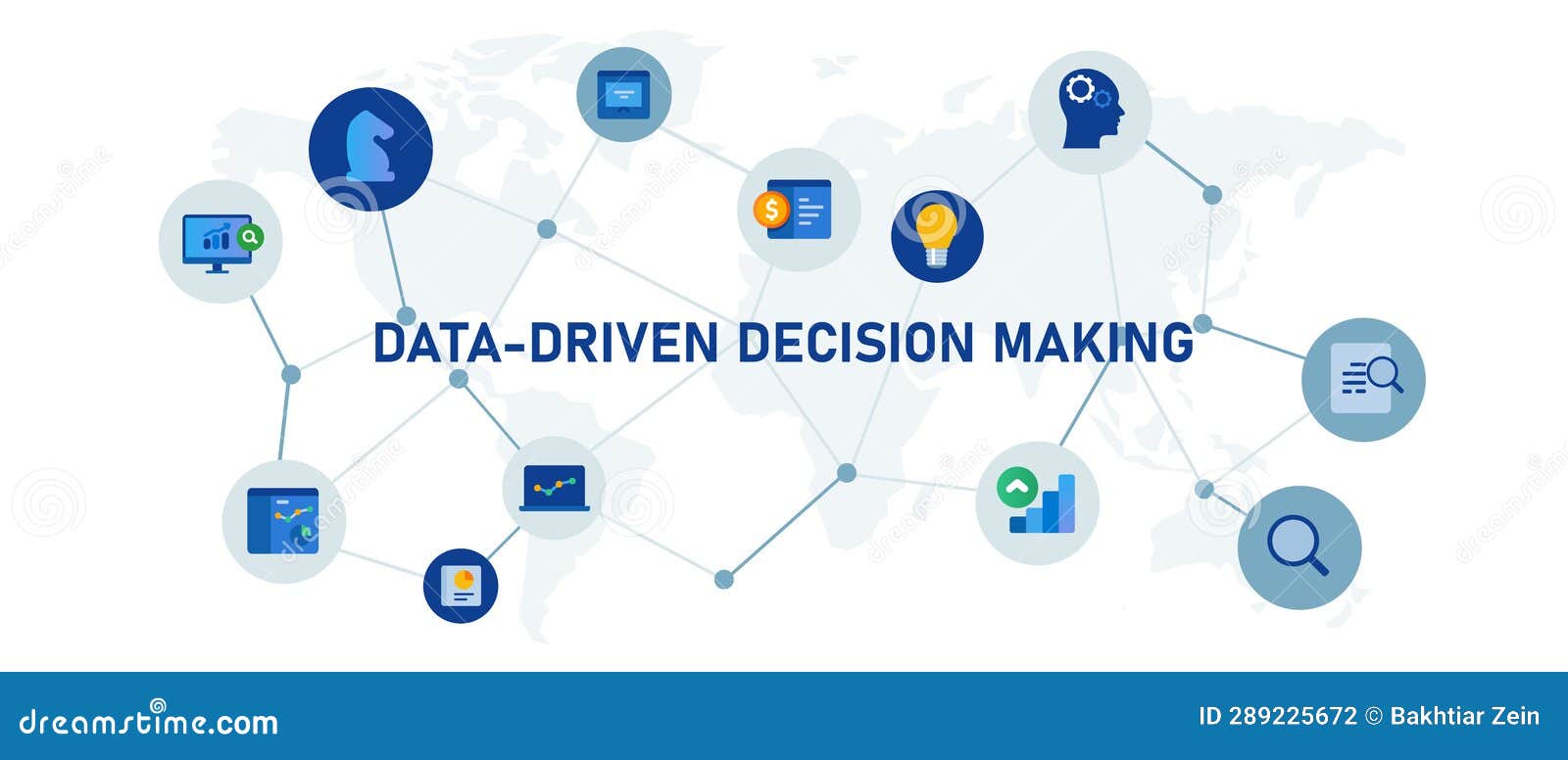 DATA-DRIVEN DECISION MAKING

dreamstime.com

ID 289225672 © Bakhtiar Zein