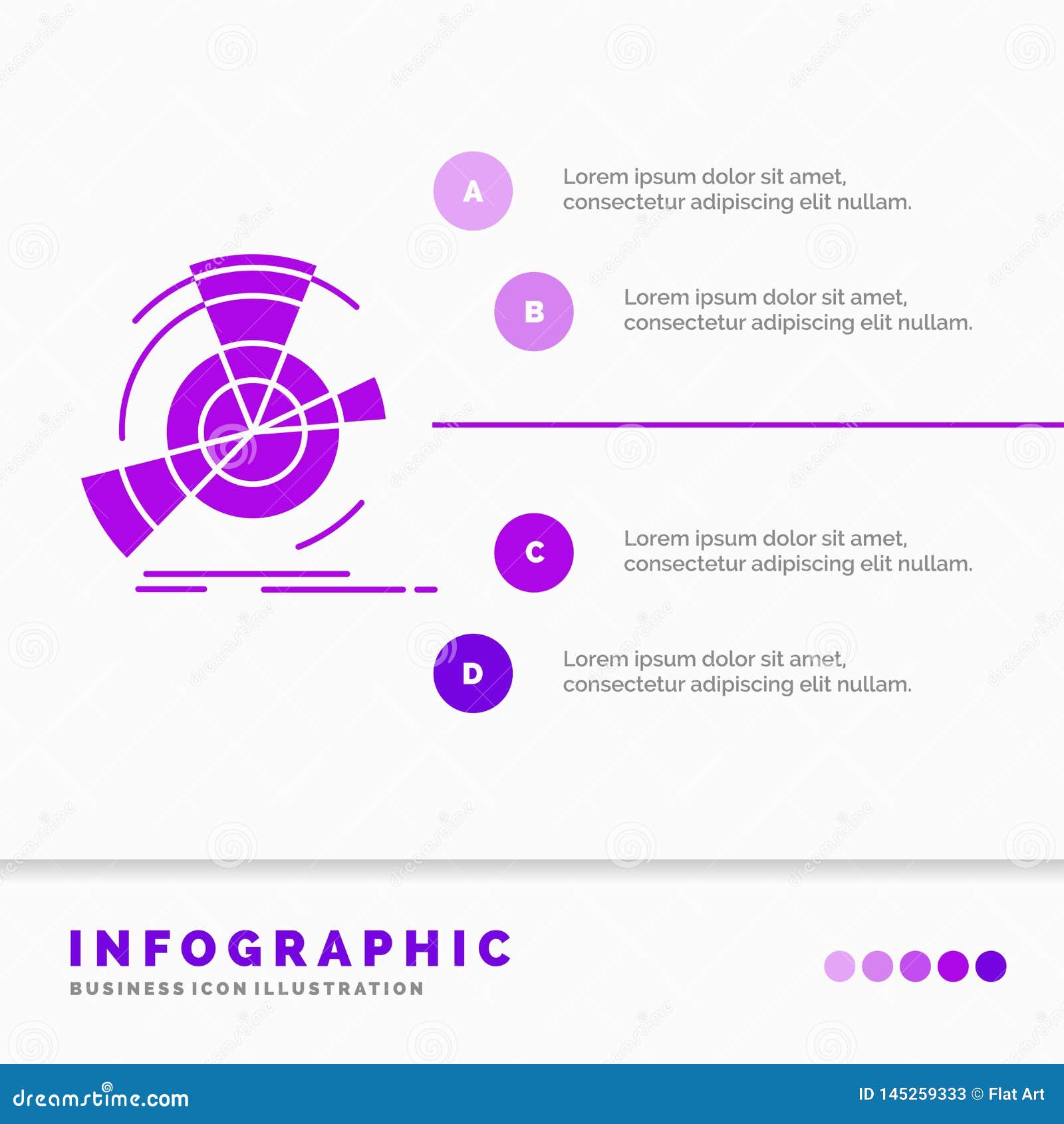 A

Lorem ipsum dolor sit amet, consectetur adipiscing elit nullam.

B

Lorem ipsum dolor sit amet, consectetur adipiscing elit nullam.

C

Lorem ipsum dolor sit amet, consectetur adipiscing elit nullam.

D

Lorem ipsum dolor sit amet, consectetur adipiscing elit nullam.

INFOGRAPHIC

BUSINESS ICON ILLUSTRATION

dreamstime.com

ID 145259333 © Flat Art