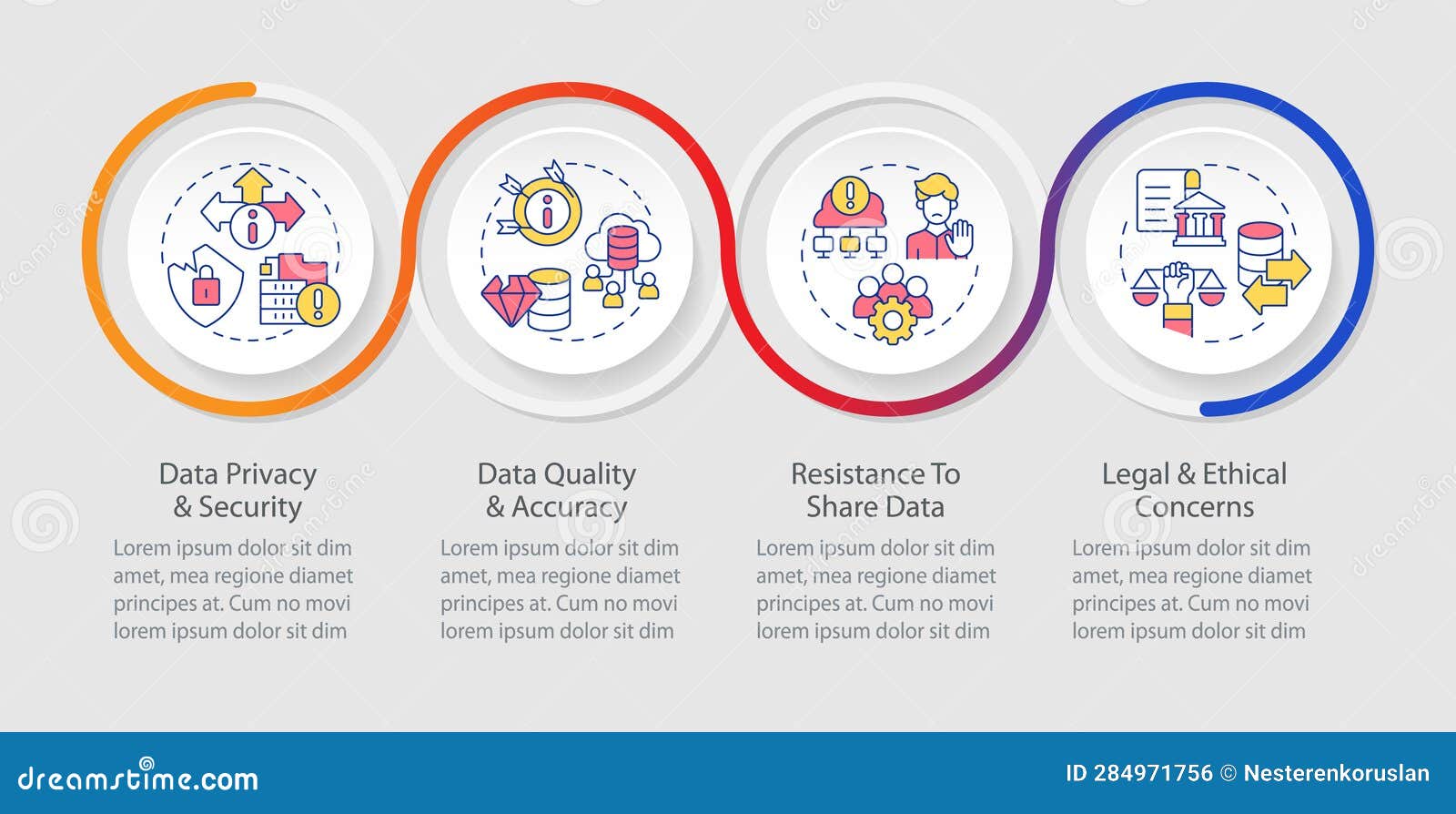 Data Privacy & Security

Lorem ipsum dolor sit dim amet, mea regione diamet principes at. Cum no movi lorem ipsum dolor sit dim

Data Quality & Accuracy

Lorem ipsum dolor sit dim amet, mea regione diamet principes at. Cum no movi lorem ipsum dolor sit dim

Resistance To Share Data

Lorem ipsum dolor sit dim amet, mea regione diamet principes at. Cum no movi lorem ipsum dolor sit dim

Legal & Ethical Concerns

Lorem ipsum dolor sit dim amet, mea regione diamet principes at. Cum no movi lorem ipsum dolor sit dim

dreamstime.com

ID 284971756 © Nesterenkoruslan