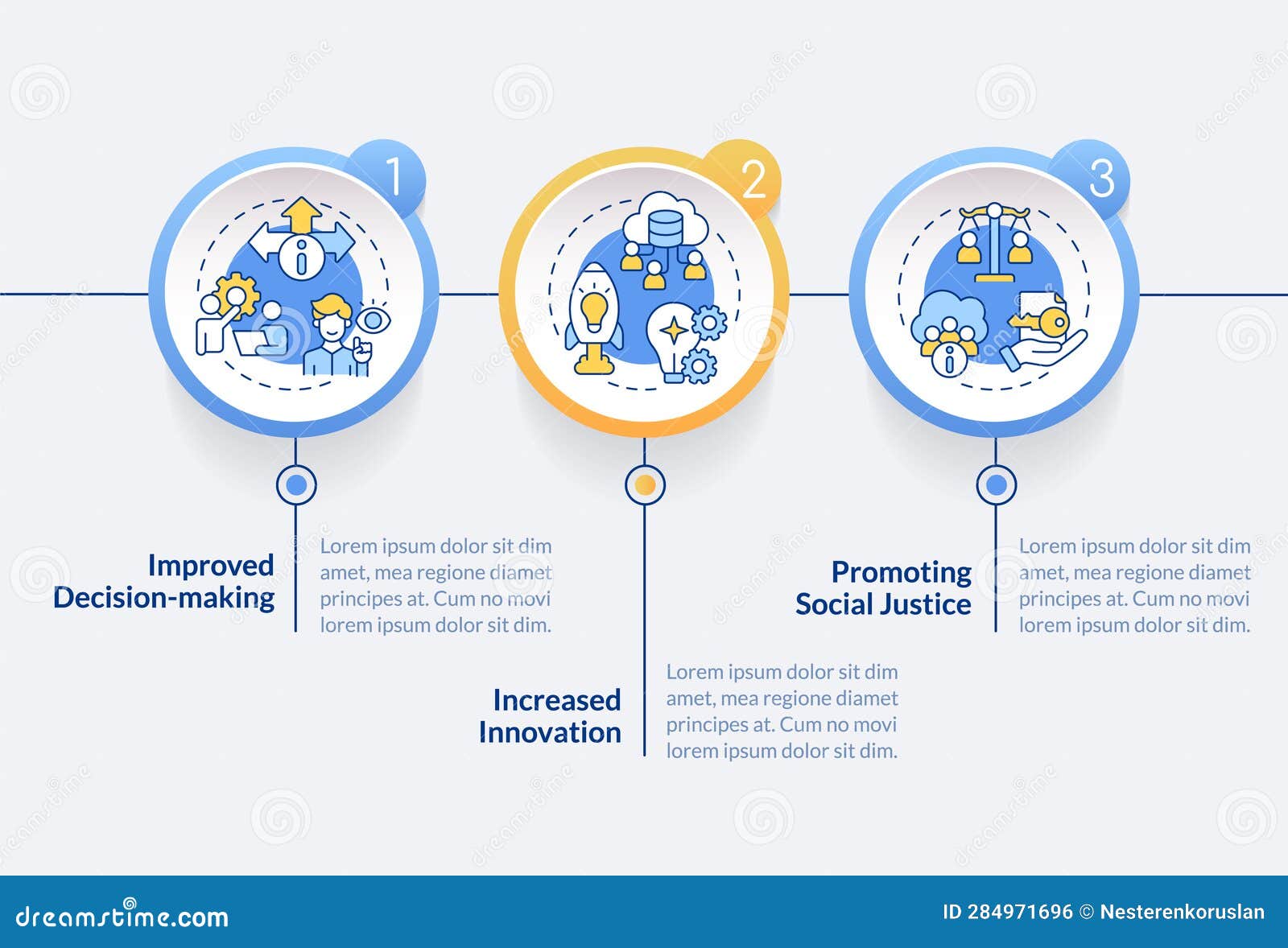 1

2

3

Improved Decision-making

Lorem ipsum dolor sit dim amet, mea regione diamet principes at. Cum no movi lorem ipsum dolor sit dim.

Increased Innovation

Lorem ipsum dolor sit dim amet, mea regione diamet principes at. Cum no movi lorem ipsum dolor sit dim.

Promoting Social Justice

Lorem ipsum dolor sit dim amet, mea regione diamet principes at. Cum no movi lorem ipsum dolor sit dim.

dreamstime.com

ID 284971696 © Nesterenkoruslan