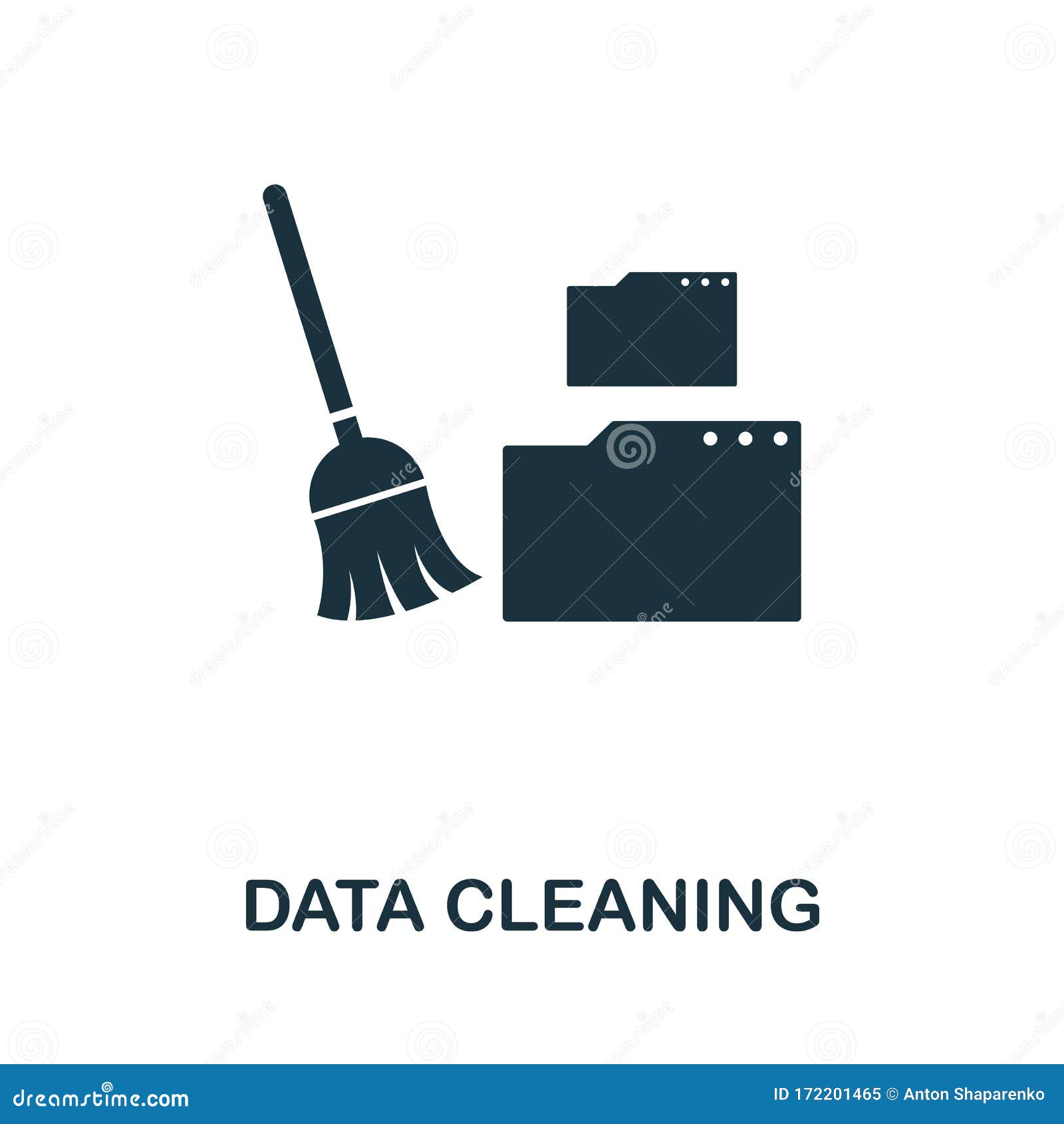 DATA CLEANING

dreamstime.com

ID 172201465 © Anton Shaparenko