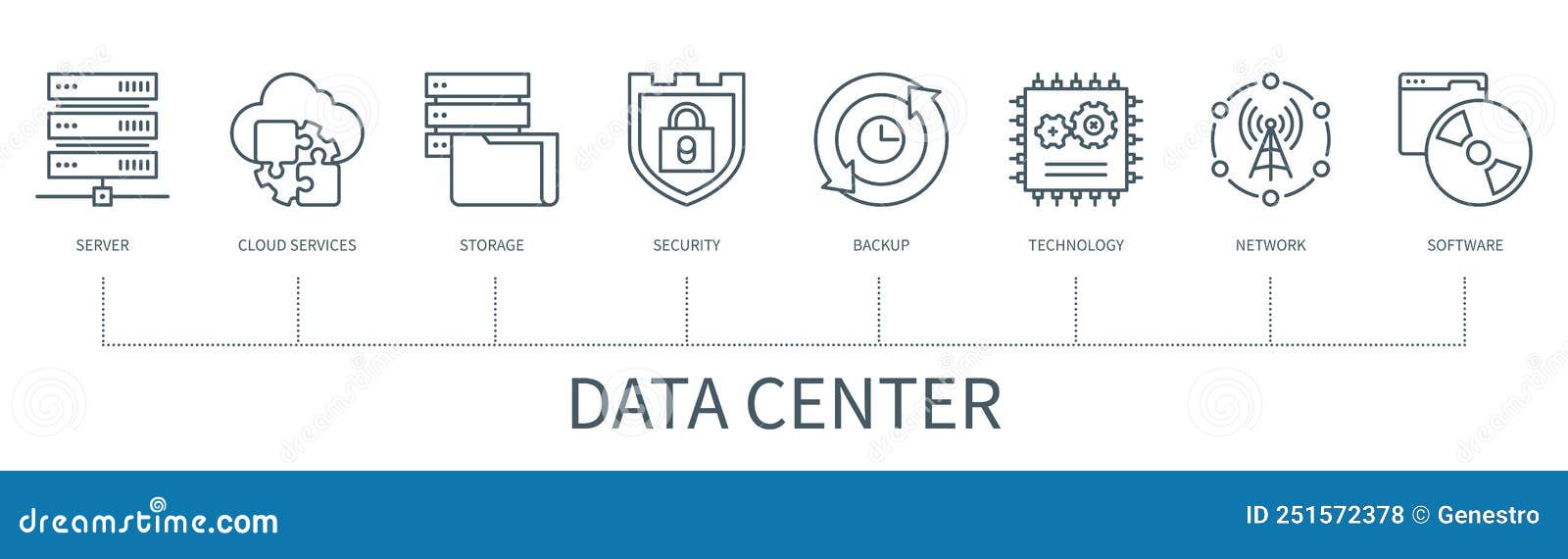 SERVER

CLOUD SERVICES

STORAGE

SECURITY

BACKUP

TECHNOLOGY

NETWORK

SOFTWARE

DATA CENTER

dreamstime.com

ID 251572378 © Genestro