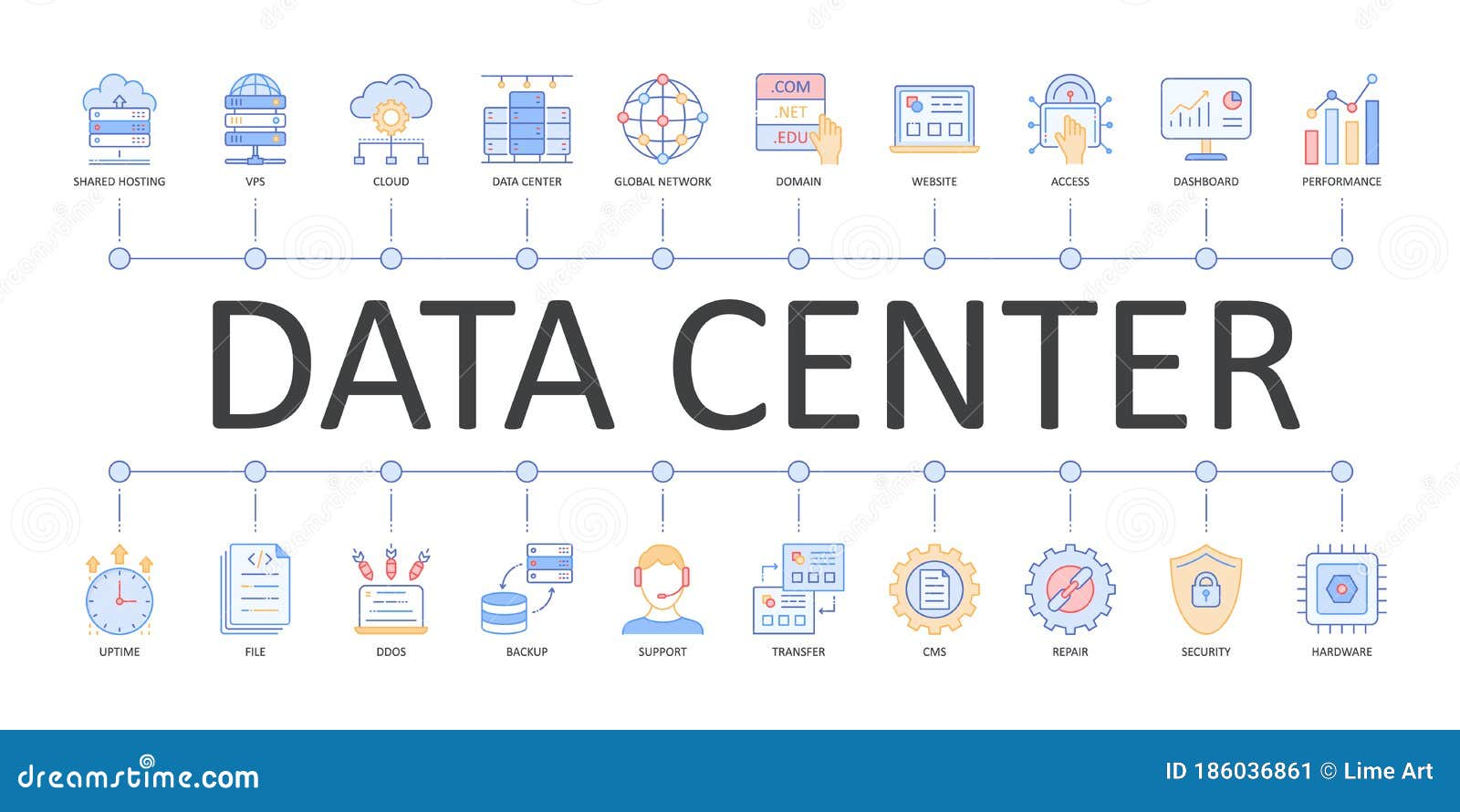 .COM
.NET
.EDU

SHARED HOSTING
VPS
CLOUD
DATA CENTER
GLOBAL NETWORK
DOMAIN
WEBSITE
ACCESS
DASHBOARD
PERFORMANCE

DATA CENTER

UPTIME
FILE
DDOS
BACKUP
SUPPORT
TRANSFER
CMS
REPAIR
SECURITY
HARDWARE

dreamstime.com
ID 186036861 © Lime Art