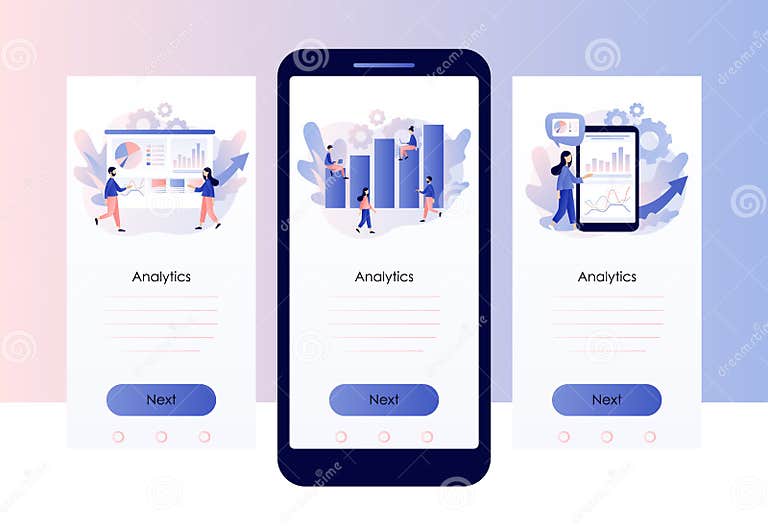 Analytics

Next

Analytics

Next

Analytics

Next

dreamstime