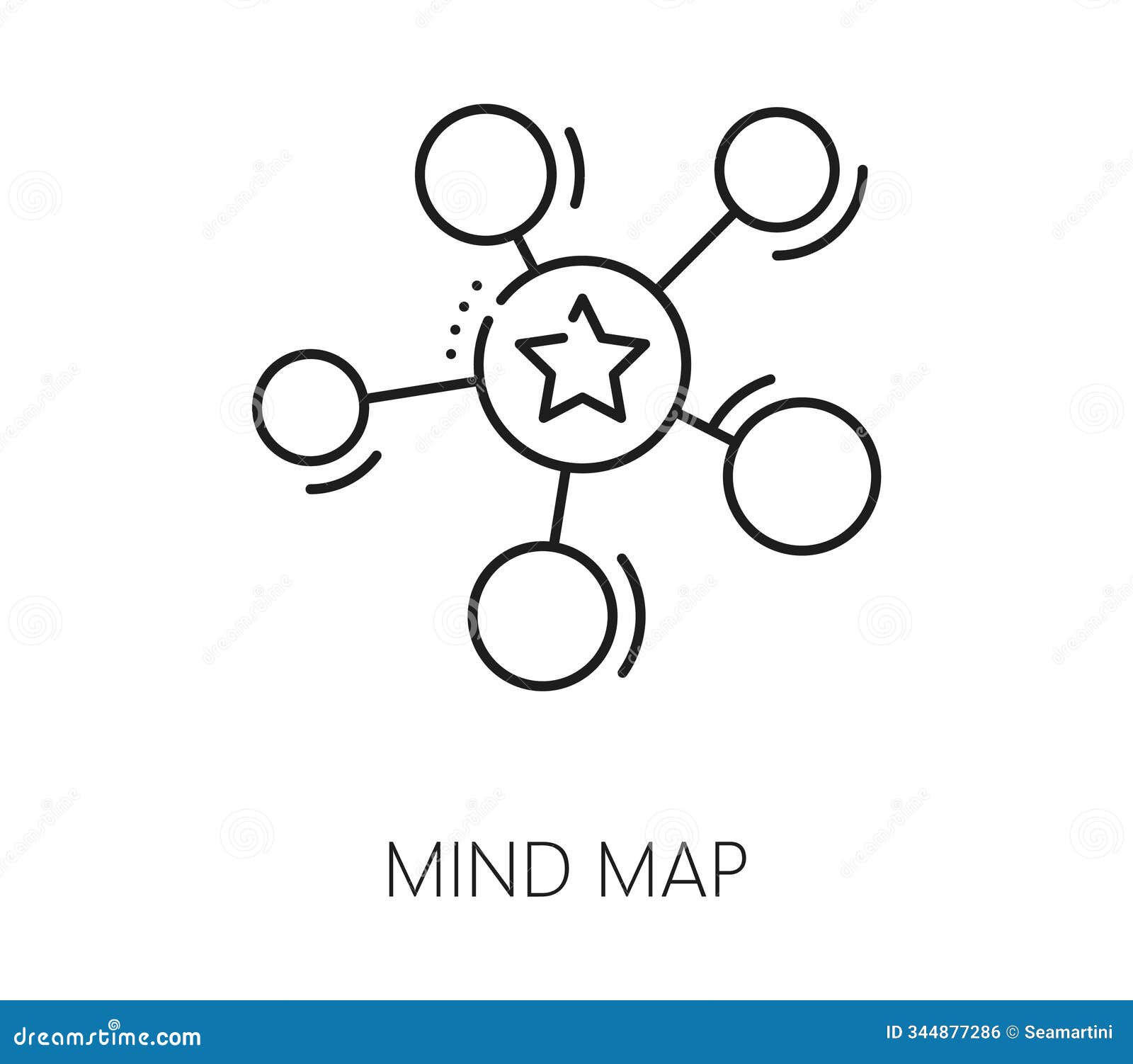 MIND MAP

dreamstime.com

ID 344877286 © Seamartini